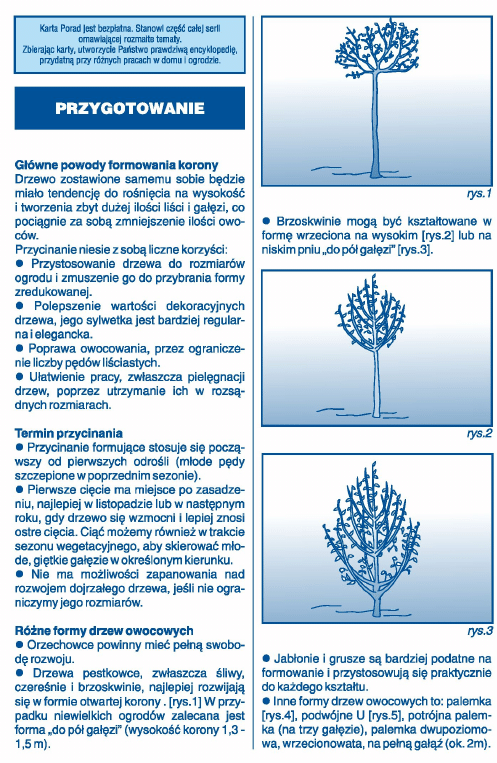 Karta Porad jest bezpłatna. Stanowi część całej serii omawiającej rozmaite tematy.
Zbierając karty, utworzycie Państwo prawdziwą encyklopedię, przydatną przy różnych pracach w domu i ogrodzie.

PRZYGOTOWANIE

Główne powody formowania korony
Drzewo zostawione samemu sobie będzie miało tendencję do rośnięcia na wysokość i tworzenia zbyt dużej ilości liści i gałęzi, co pociągnie za sobą zmniejszenie ilości owoców.
Przycinanie niesie z sobą liczne korzyści:
● Przystosowanie drzewa do rozmiarów ogrodu i zmuszenie go do przybrania formy zredukowanej.
● Polepszenie wartości dekoracyjnych drzewa, jego sylwetka jest bardziej regularna i elegancka.
● Poprawa owocowania, przez ograniczenie liczby pędów liściastych.
● Ułatwienie pracy, zwłaszcza pielęgnacji drzew, poprzez utrzymanie ich w rozsądnych rozmiarach.

Termin przycinania
● Przycinanie formujące stosuje się począwszy od pierwszych odrośli (młode pędy szczepione w poprzednim sezonie).
● Pierwsze cięcie ma miejsce po zasadzeniu, najlepiej w listopadzie lub w następnym roku, gdy drzewo się wzmocni i lepiej znosi ostre cięcia. Ciąć możemy również w trakcie sezonu wegetacyjnego, aby skierować młode, giętkie gałęzie w określonym kierunku.
● Nie ma możliwości zapanowania nad rozwojem dojrzałego drzewa, jeśli nie ograniczymy jego rozmiarów.

Różne formy drzew owocowych
● Orzechowce powinny mieć pełną swobodę rozwoju.
● Drzewa pestkowce, zwłaszcza śliwy, czereśnie i brzoskwinie, najlepiej rozwijają się w formie otwartej korony . [rys.1] W przypadku niewielkich ogrodów zalecana jest forma „do pół gałęzi" (wysokość korony 1,3 - 1,5 m).

rys.1

● Brzoskwinie mogą być kształtowane w formę wrzeciona na wysokim [rys.2] lub na niskim pniu „do pół gałęzi" [rys.3].

rys.2

rys.3

● Jabłonie i grusze są bardziej podatne na formowanie i przystosowują się praktycznie do każdego kształtu.
● Inne formy drzew owocowych to: palemka [rys.4], podwójne U [rys.5], potrójna palemka (na trzy gałęzie), palemka dwupoziomowa, wrzecionowata, na pełną gałąź (ok. 2m).