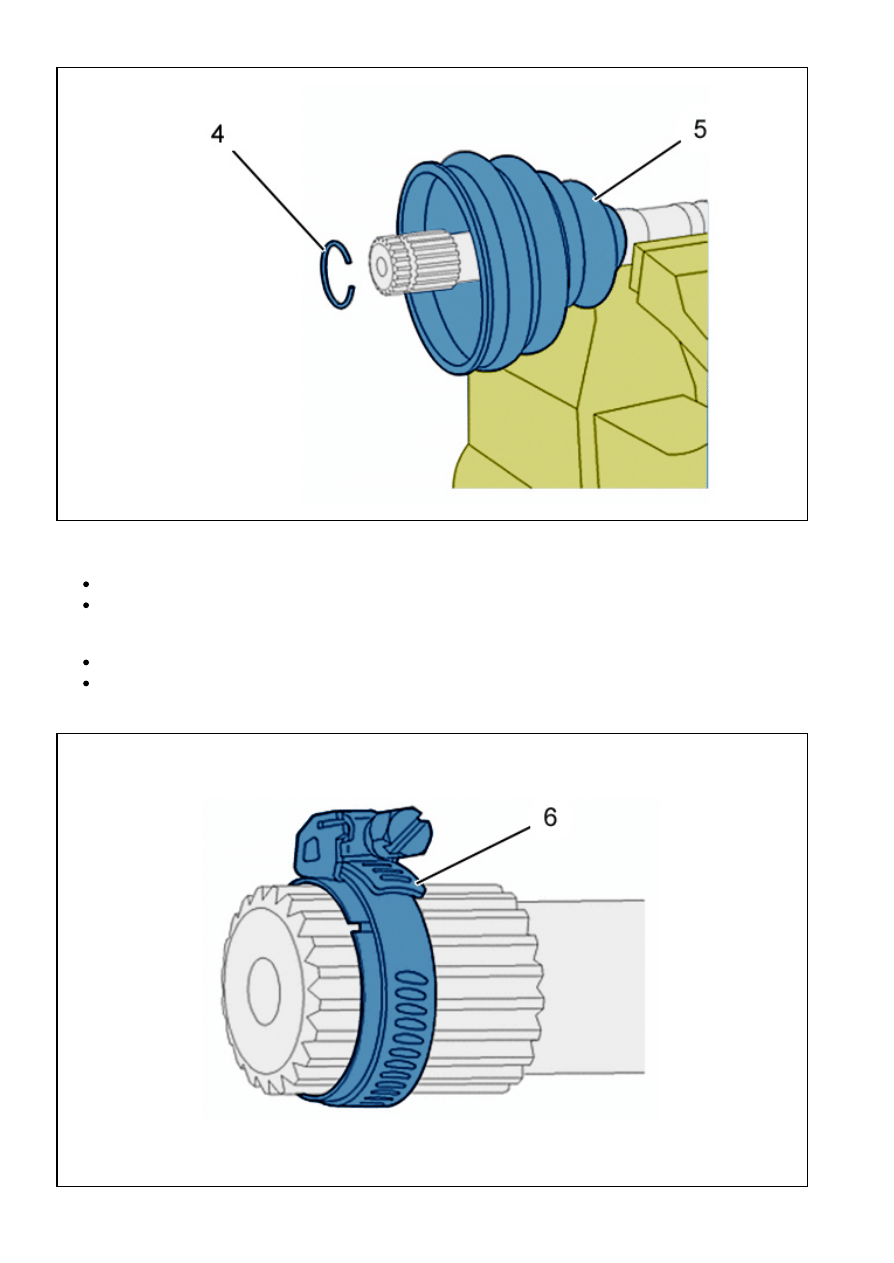 4

5

6