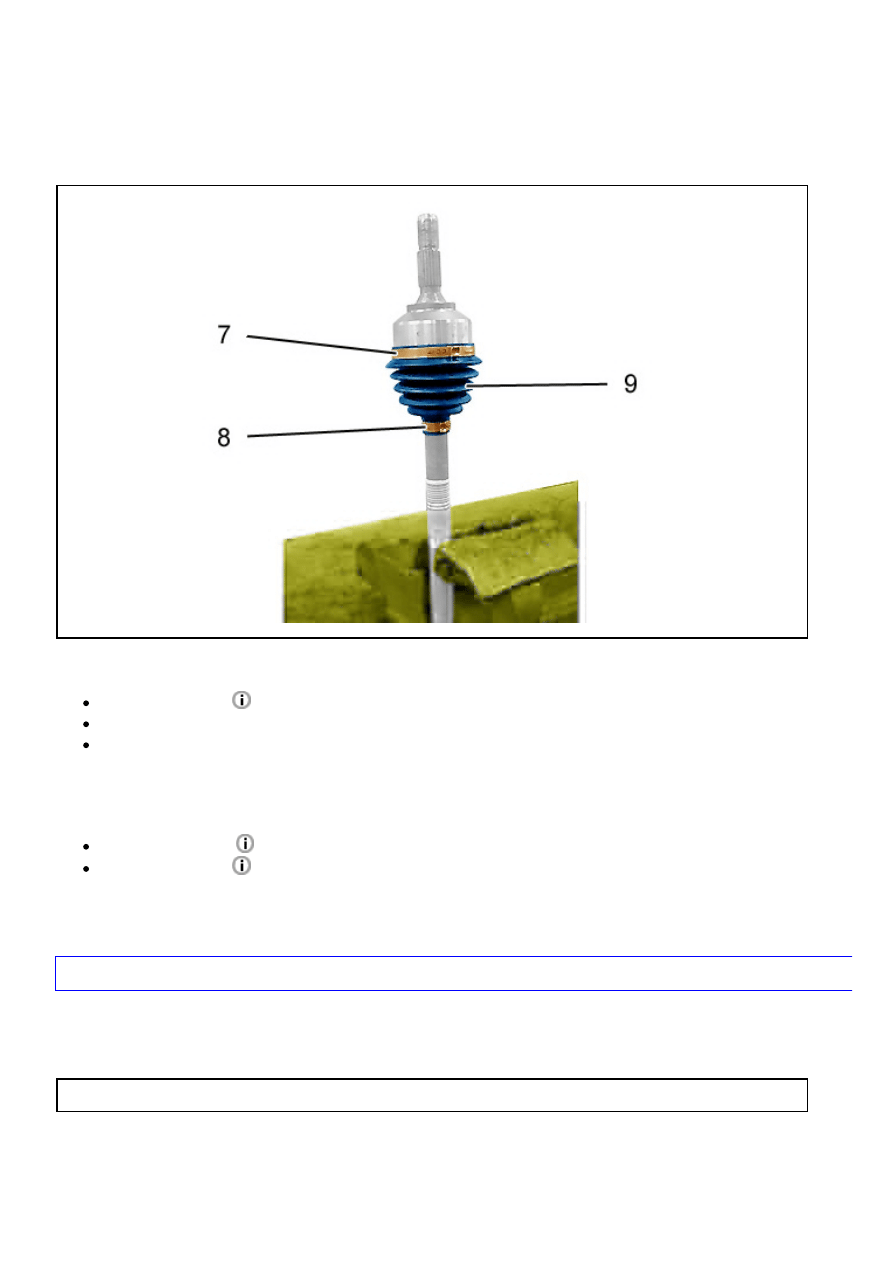 7

9

8