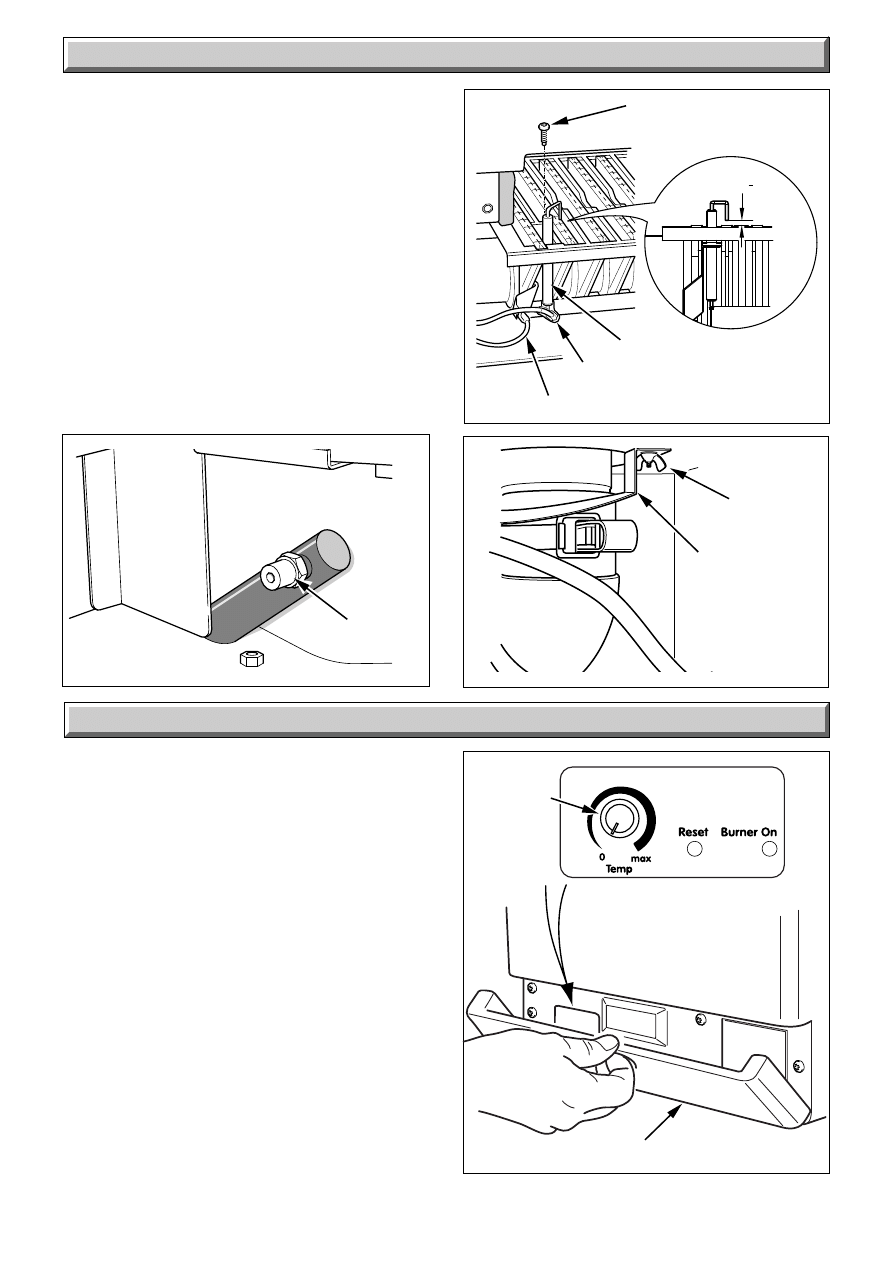 Reset
Burner On
0
max
Temp