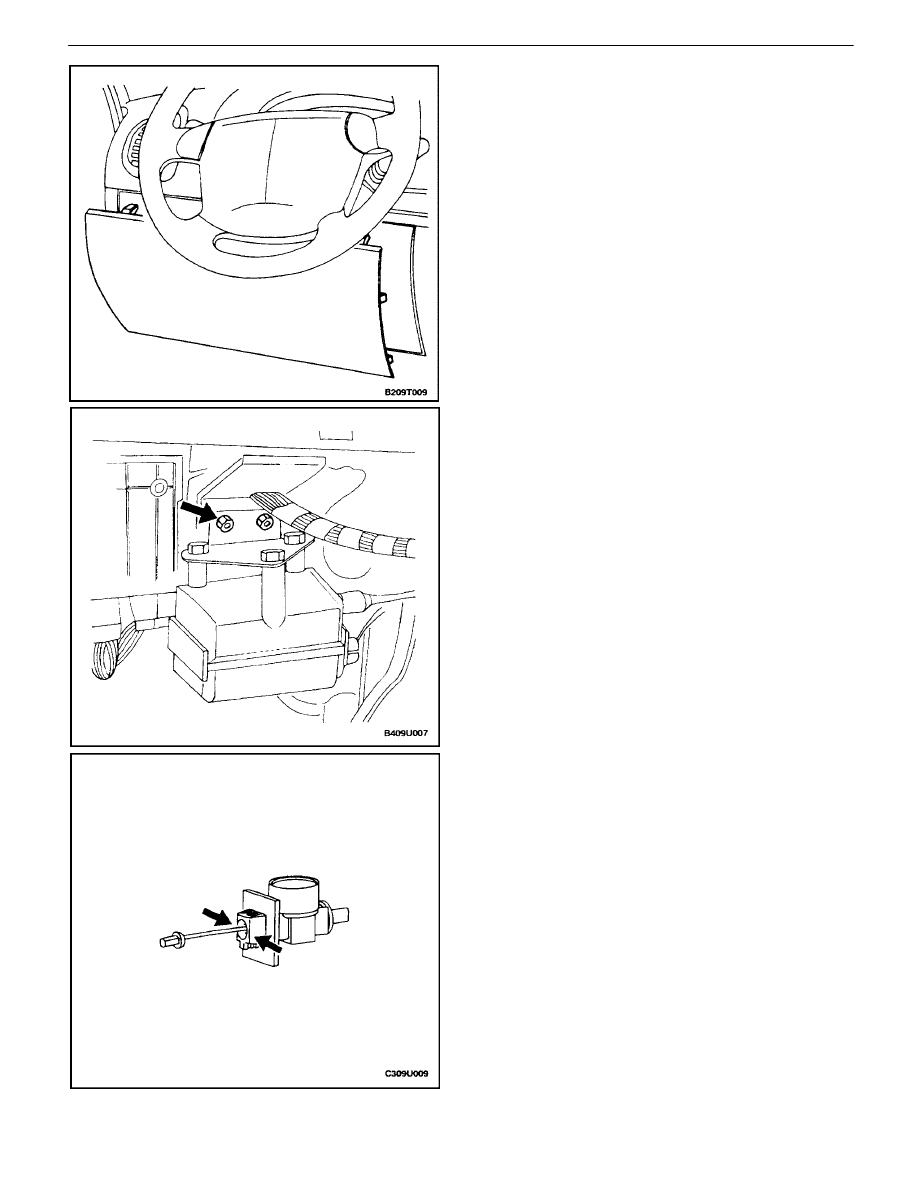 B209T009

B409U007

C309U009