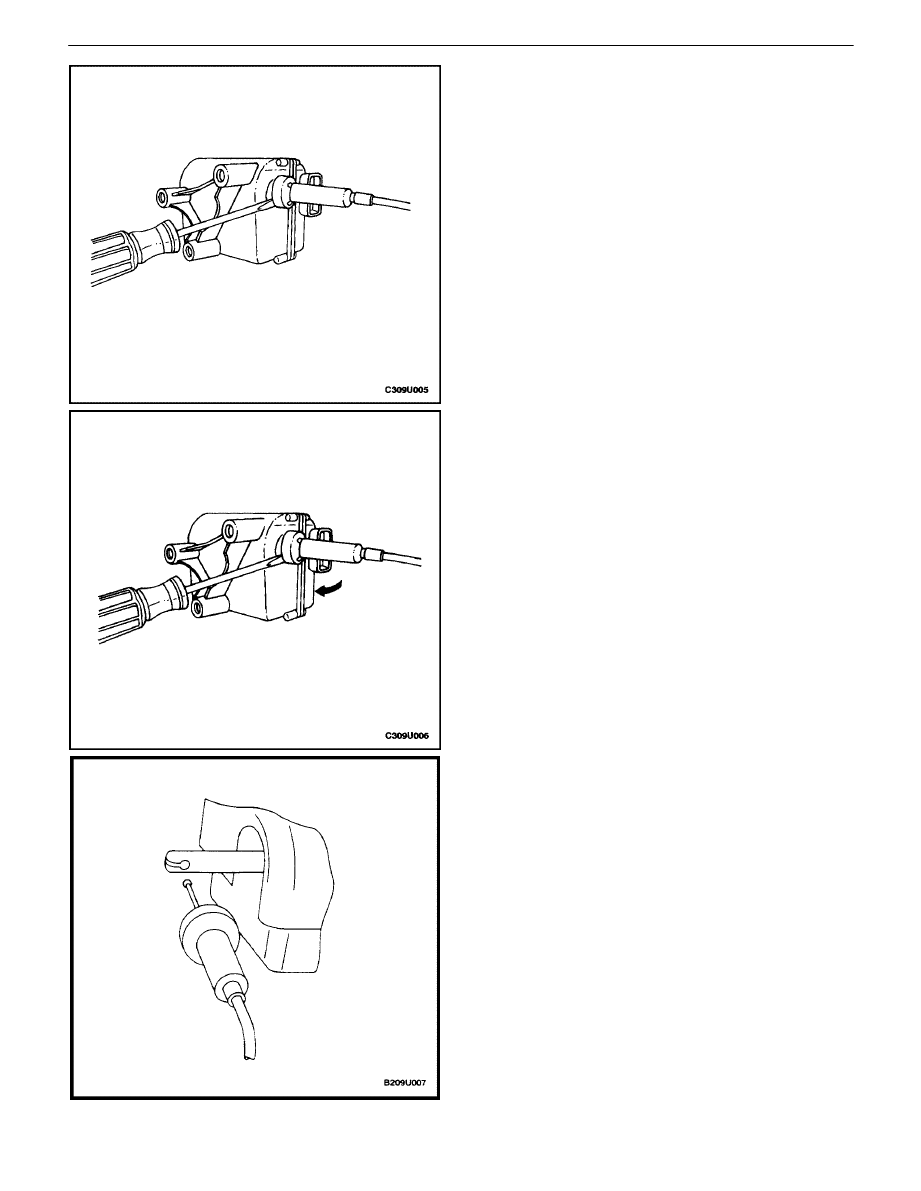 C309U005

C309U006

B209U007