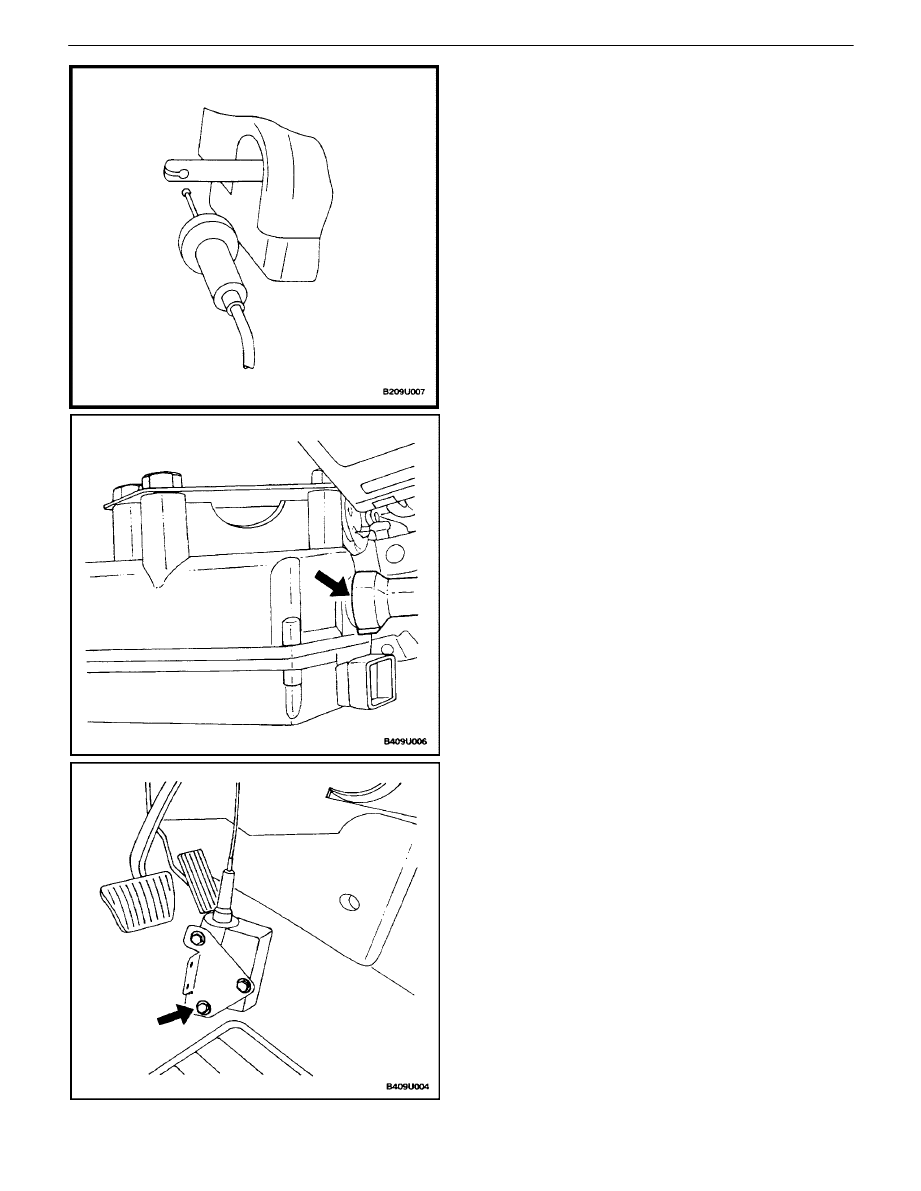 B209U007

B409U006

B409U004