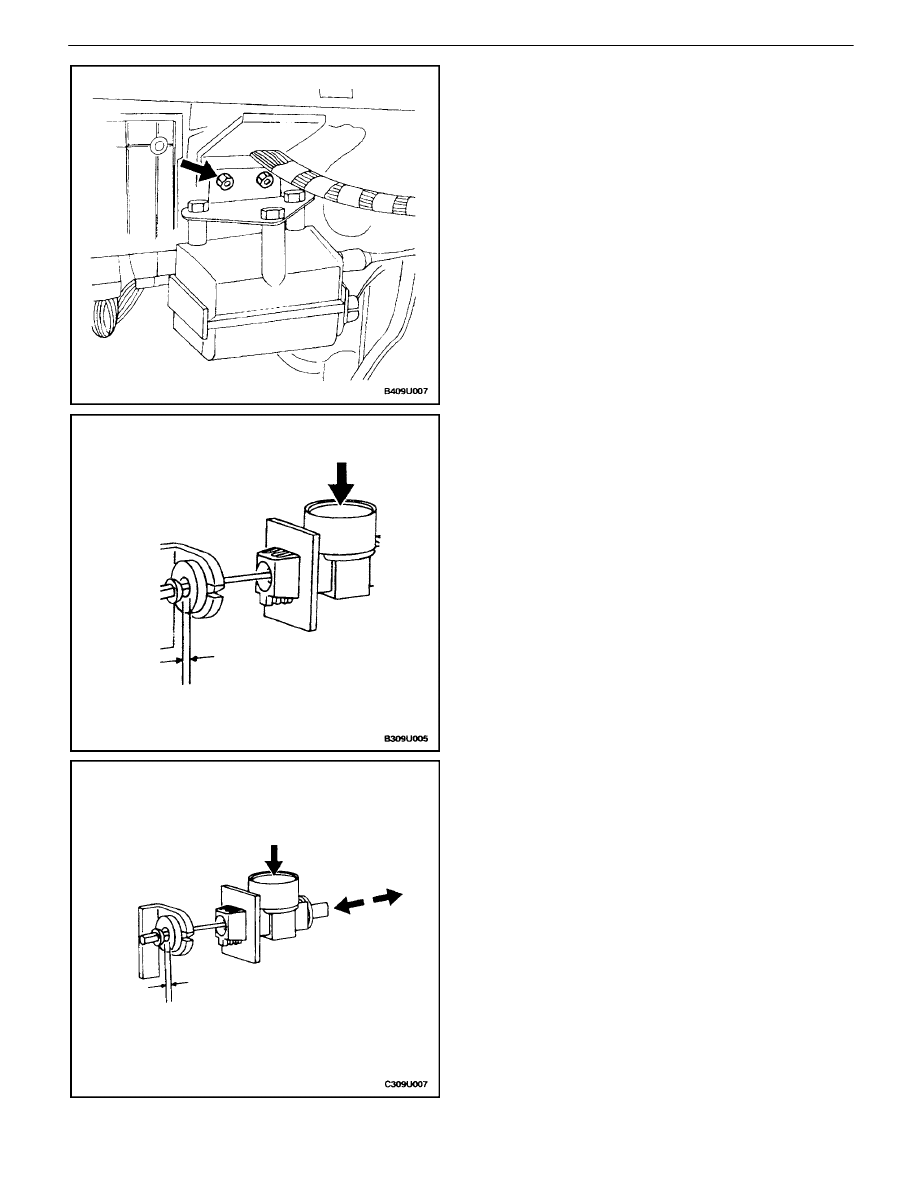 B409U007

B309U005

C309U007