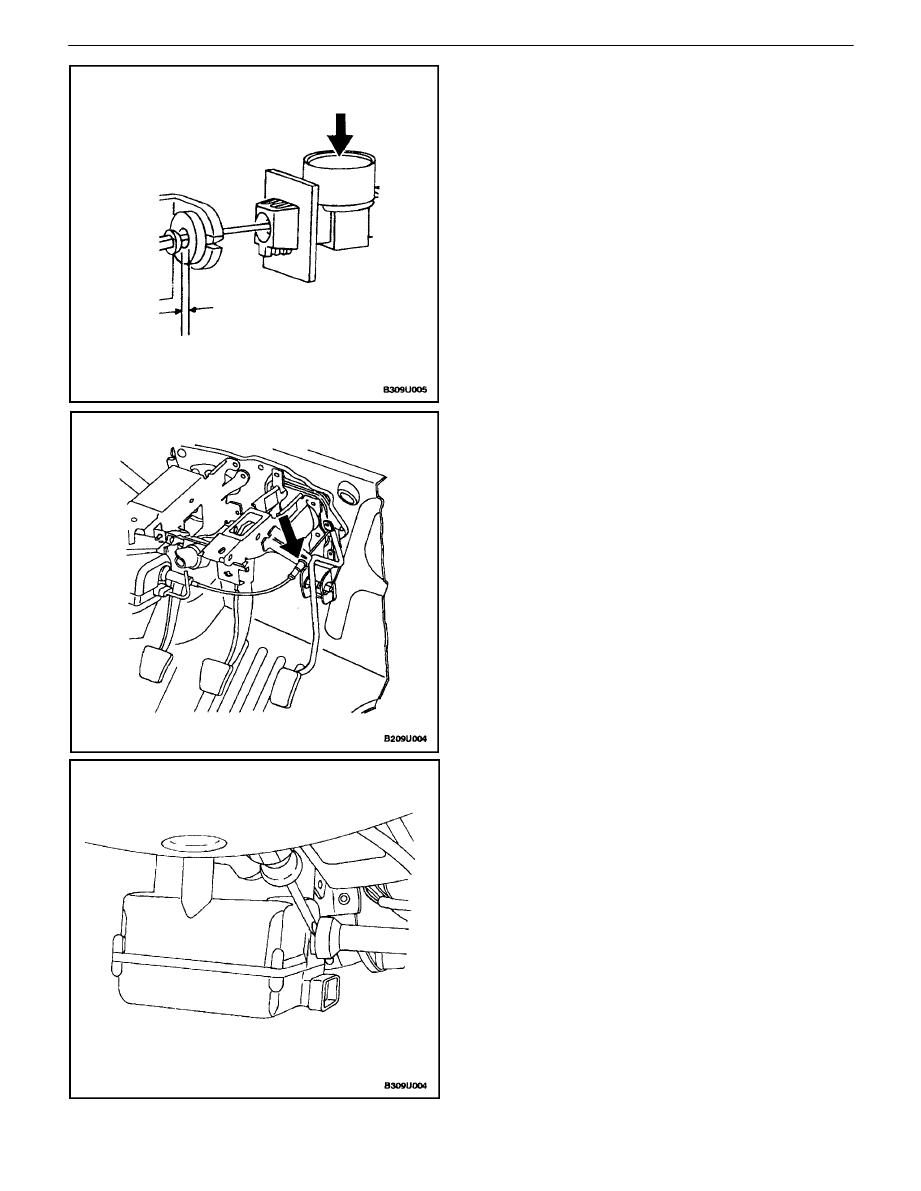 B309U005

B209U004

B309U004