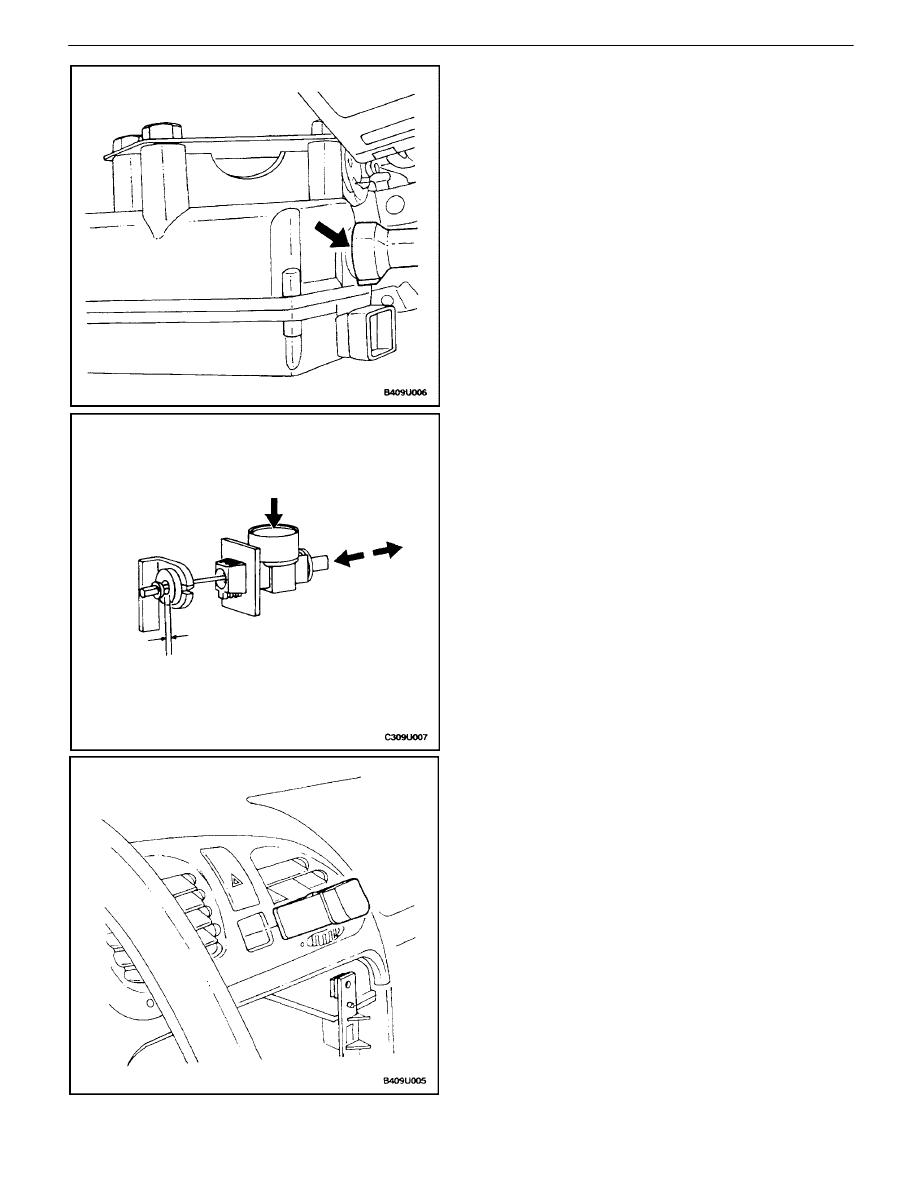 B409U006

C309U007

B409U005