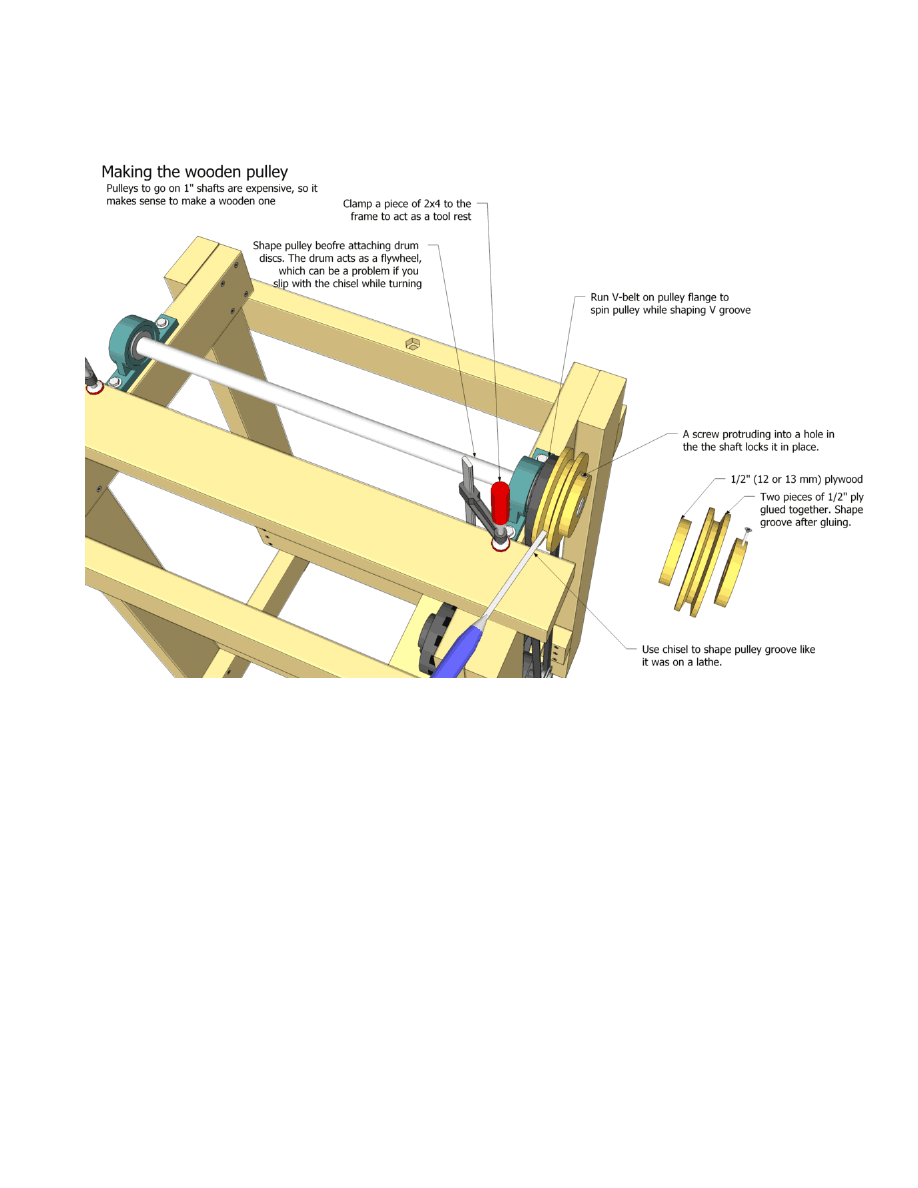 Making the wooden pulley

Pulleys to go on 1" shafts are expensive, so it makes sense to make a wooden one

Clamp a piece of 2x4 to the frame to act as a tool rest

Shape pulley beofre attaching drum discs. The drum acts as a flywheel, which can be a problem if you slip with the chisel while turning

Run V-belt on pulley flange to spin pulley while shaping V groove

A screw protruding into a hole in the the shaft locks it in place.

1/2" (12 or 13 mm) plywood

Two pieces of 1/2" ply glued together. Shape groove after gluing.

Use chisel to shape pulley groove like it was on a lathe.