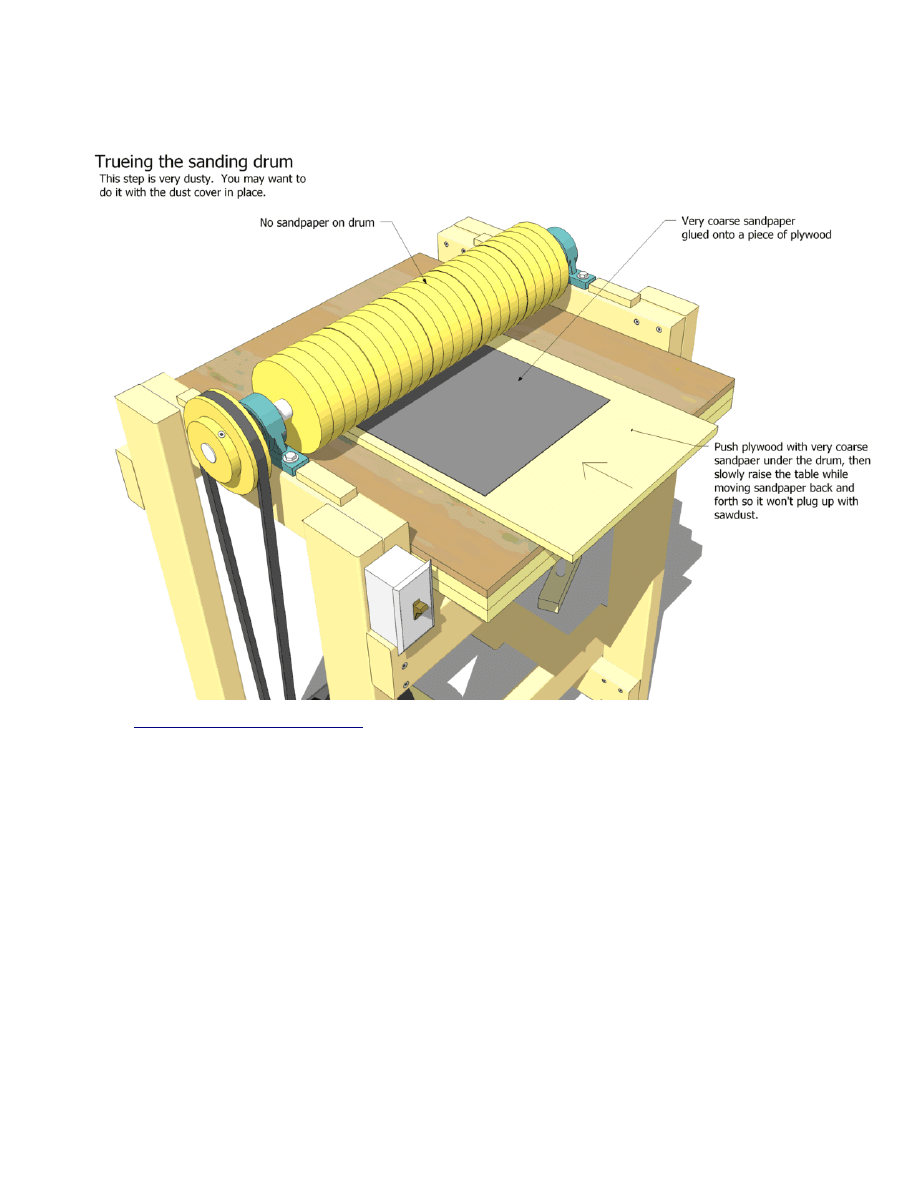 Trueing the sanding drum
This step is very dusty. You may want to do it with the dust cover in place.

No sandpaper on drum

Very coarse sandpaper glued onto a piece of plywood

Push plywood with very coarse sandpaer under the drum, then slowly raise the table while moving sandpaper back and forth so it won't plug up with sawdust.