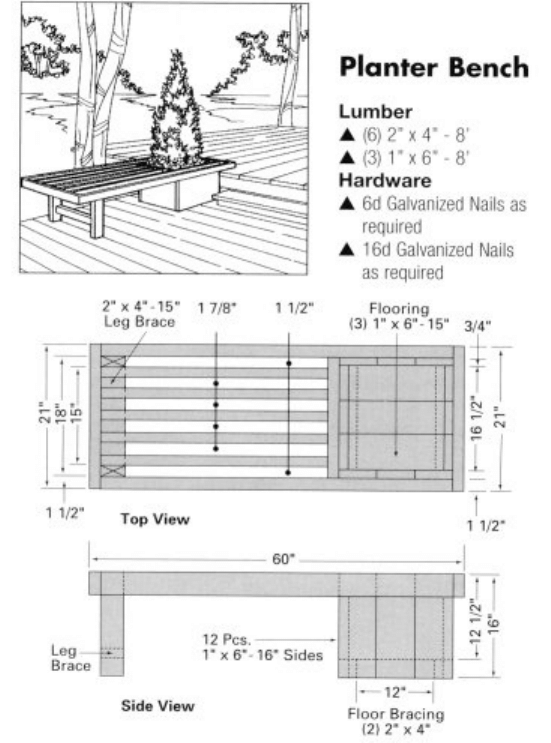 Planter Bench

Lumber
▲ (6) 2" x 4" - 8'
▲ (3) 1" x 6" - 8'

Hardware
▲ 6d Galvanized Nails as required
▲ 16d Galvanized Nails as required

2" x 4" - 15" Leg Brace
1 7/8"
1 1/2"
Flooring (3) 1" x 6" - 15"
3/4"
21"
18"
15"
16 1/2"
21"
1 1/2"
Top View
1 1/2"

60"
12 1/2"
16"
Leg Brace
12 Pcs. 1" x 6" - 16" Sides
12"
Side View
Floor Bracing (2) 2" x 4"