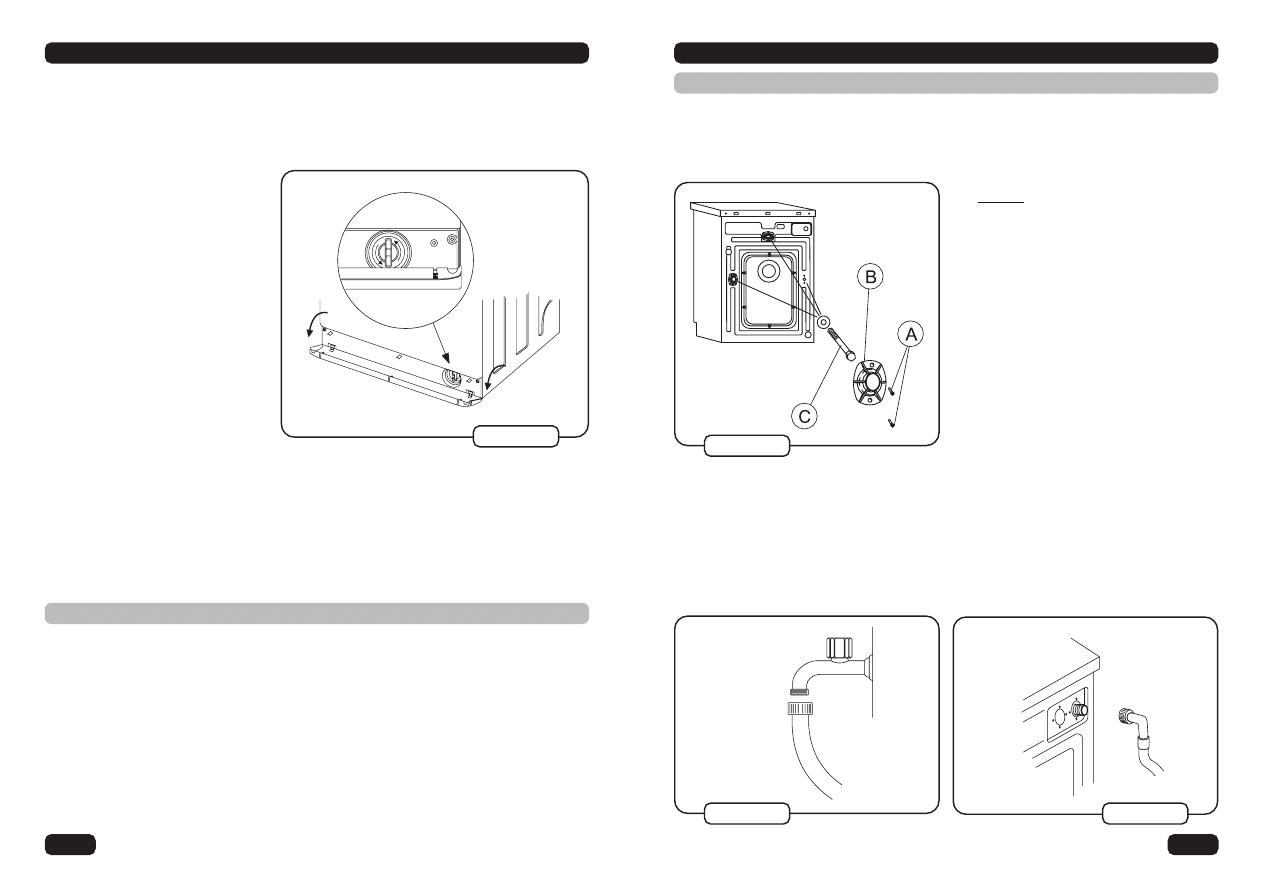 B

A

C