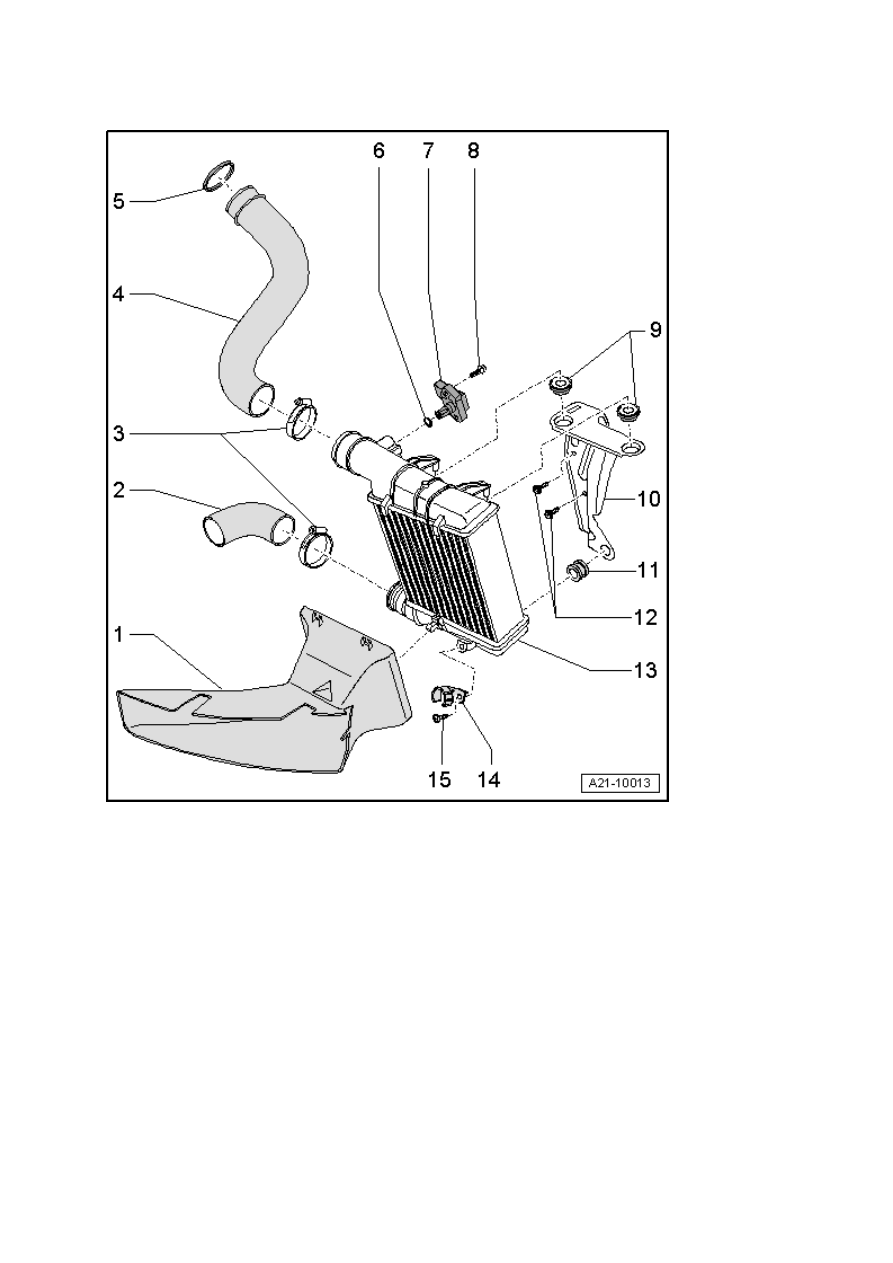 6 7 8

5

4

9

3

2

10

11

12

1

13

15 14

A21-10013