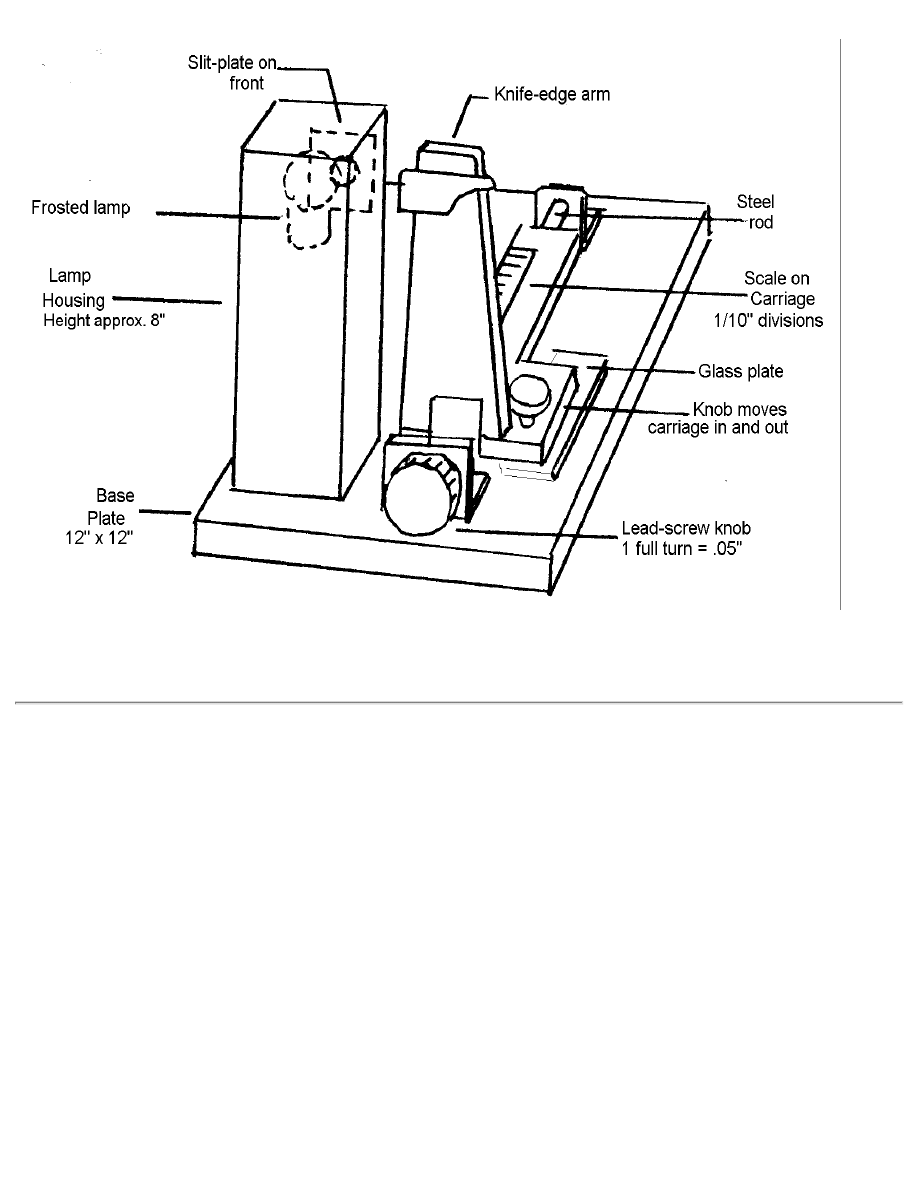 Slit-plate on front

Knife-edge arm

Frosted lamp

Steel rod

Lamp Housing
Height approx. 8"

Scale on Carriage
1/10" divisions

Glass plate

Knob moves carriage in and out

Base Plate
12" x 12"

Lead-screw knob
1 full turn = .05"