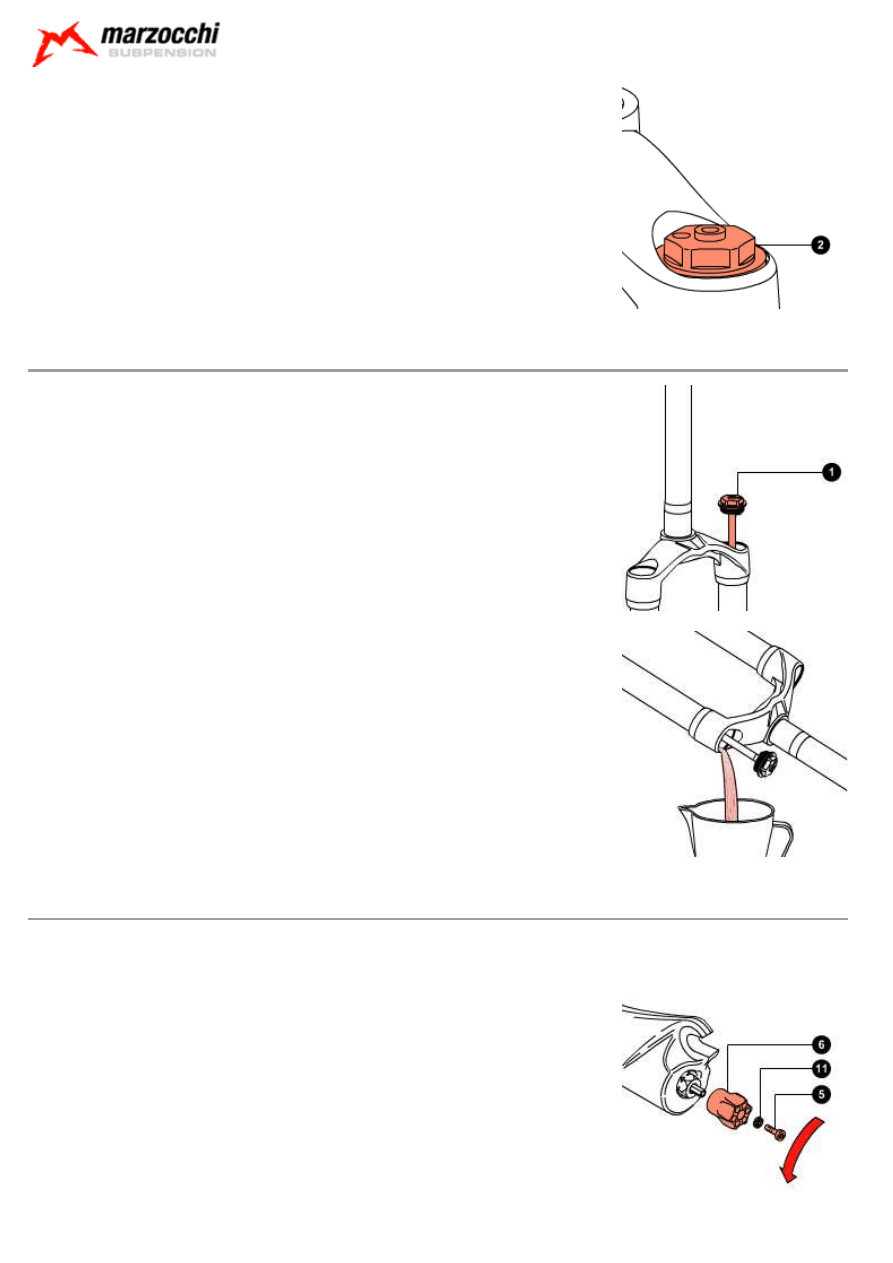 marzocchi
SUSPENSION

2

1

6
11
5