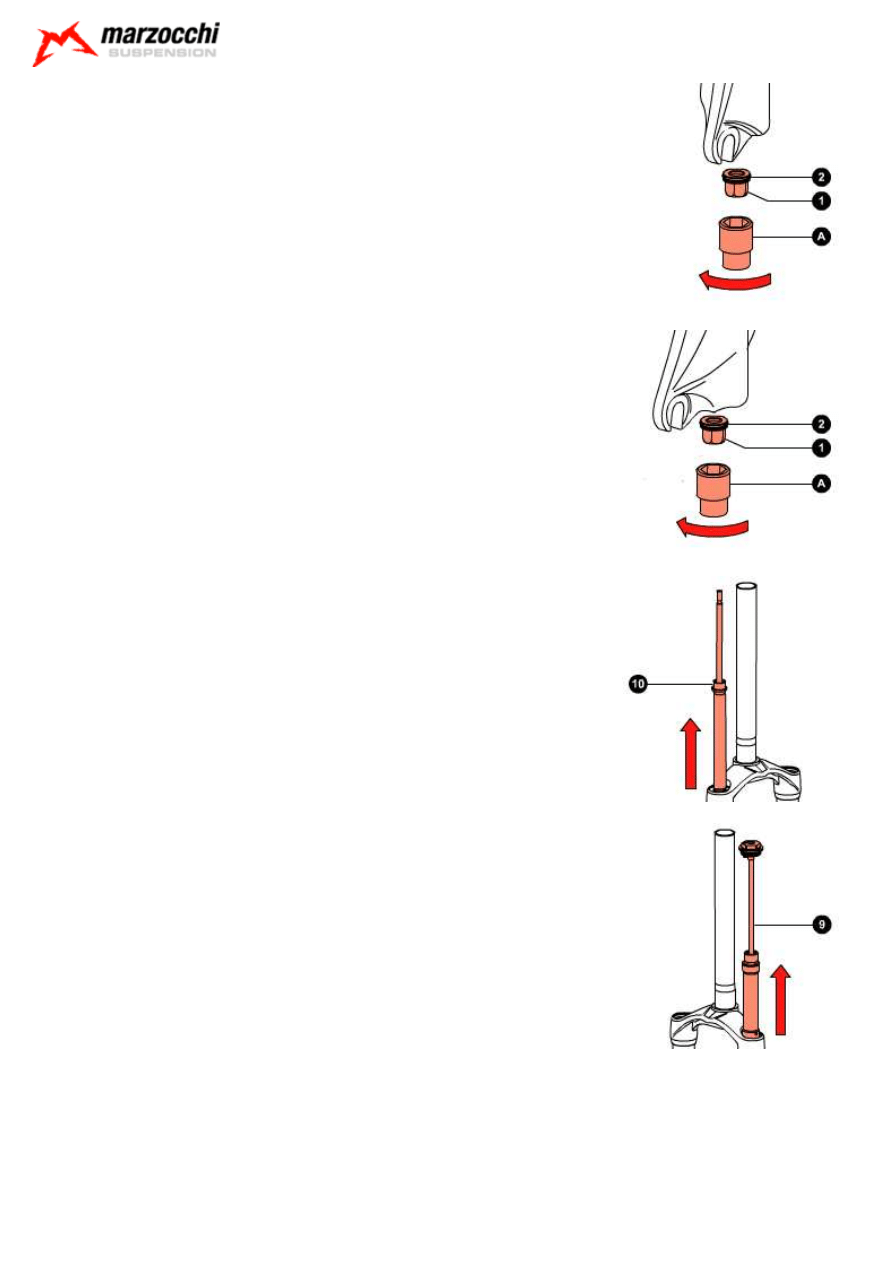 marzocchi
SUSPENSION

2
1
A

2
1
A

10

9