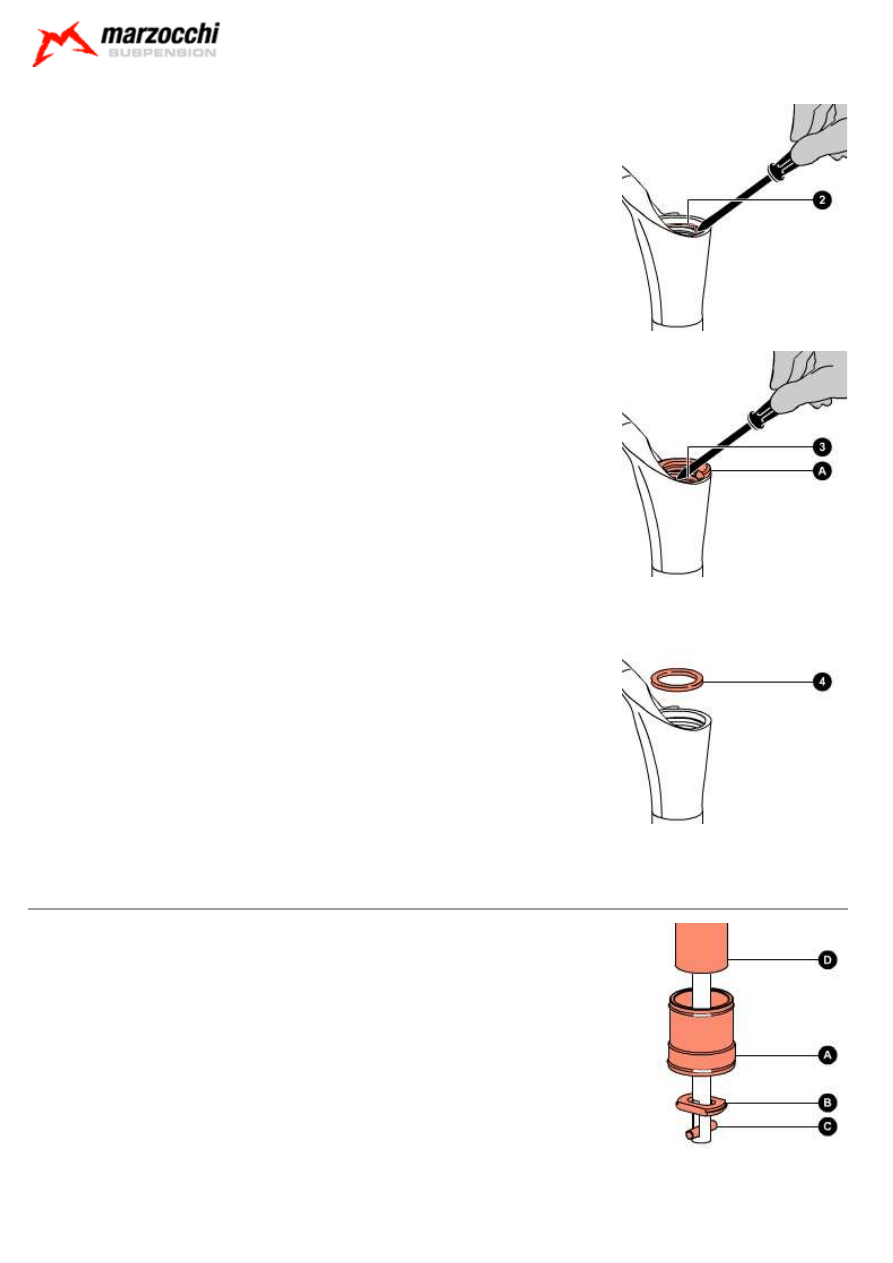 marzocchi
SUSPENSION

2

3
A

4

D
A
B
C