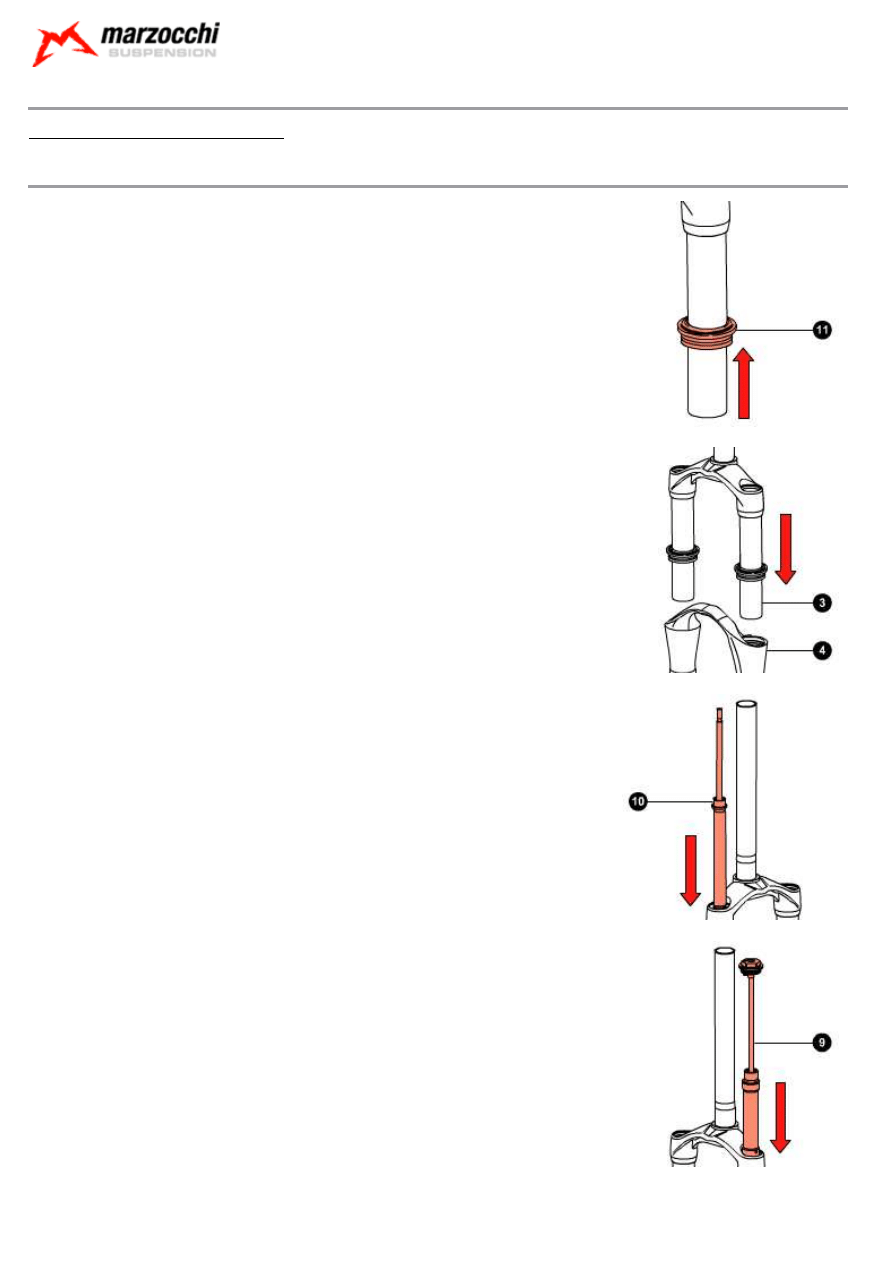 marzocchi
SUSPENSION

11

3

4

10

9