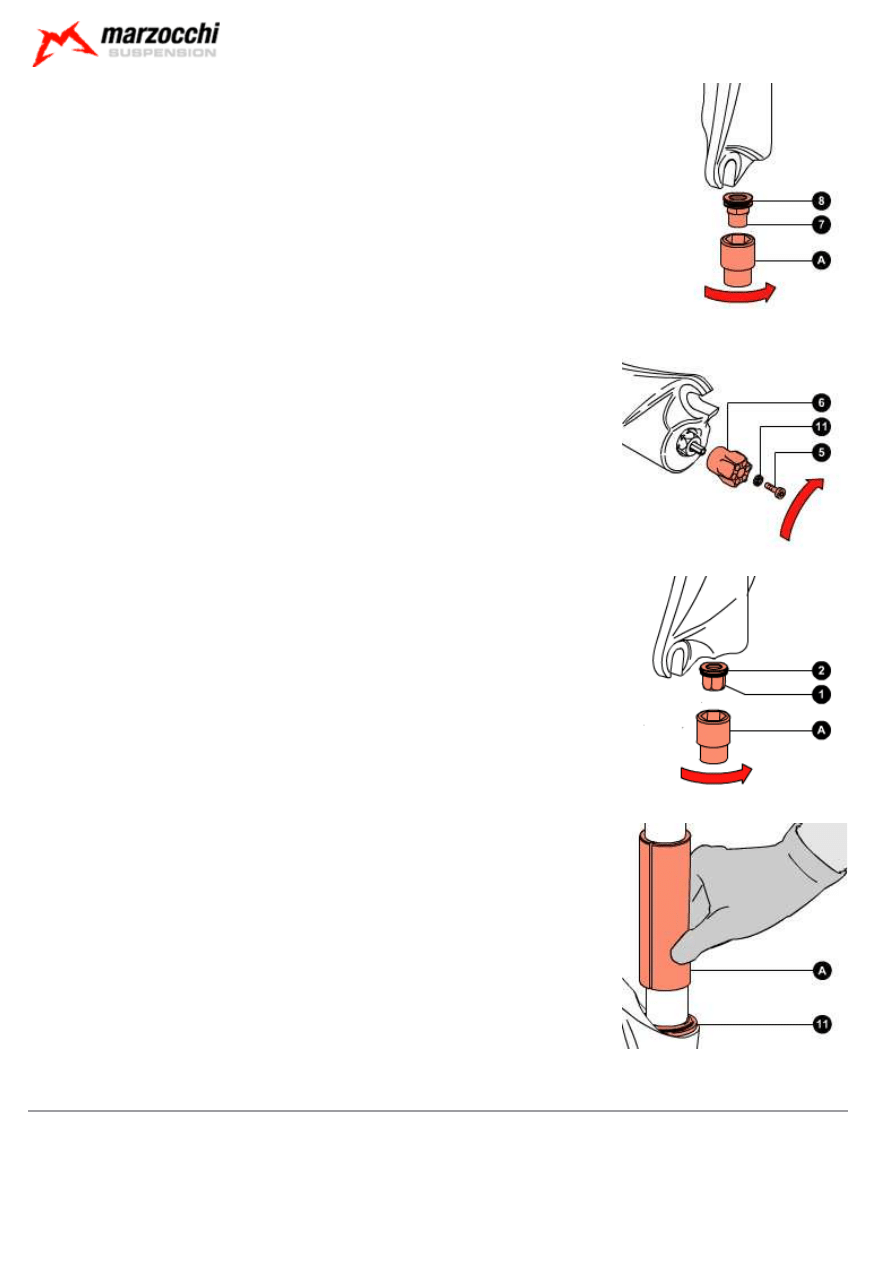 marzocchi
SUSPENSION

8
7
A

6
11
5

2
1
A

A
11