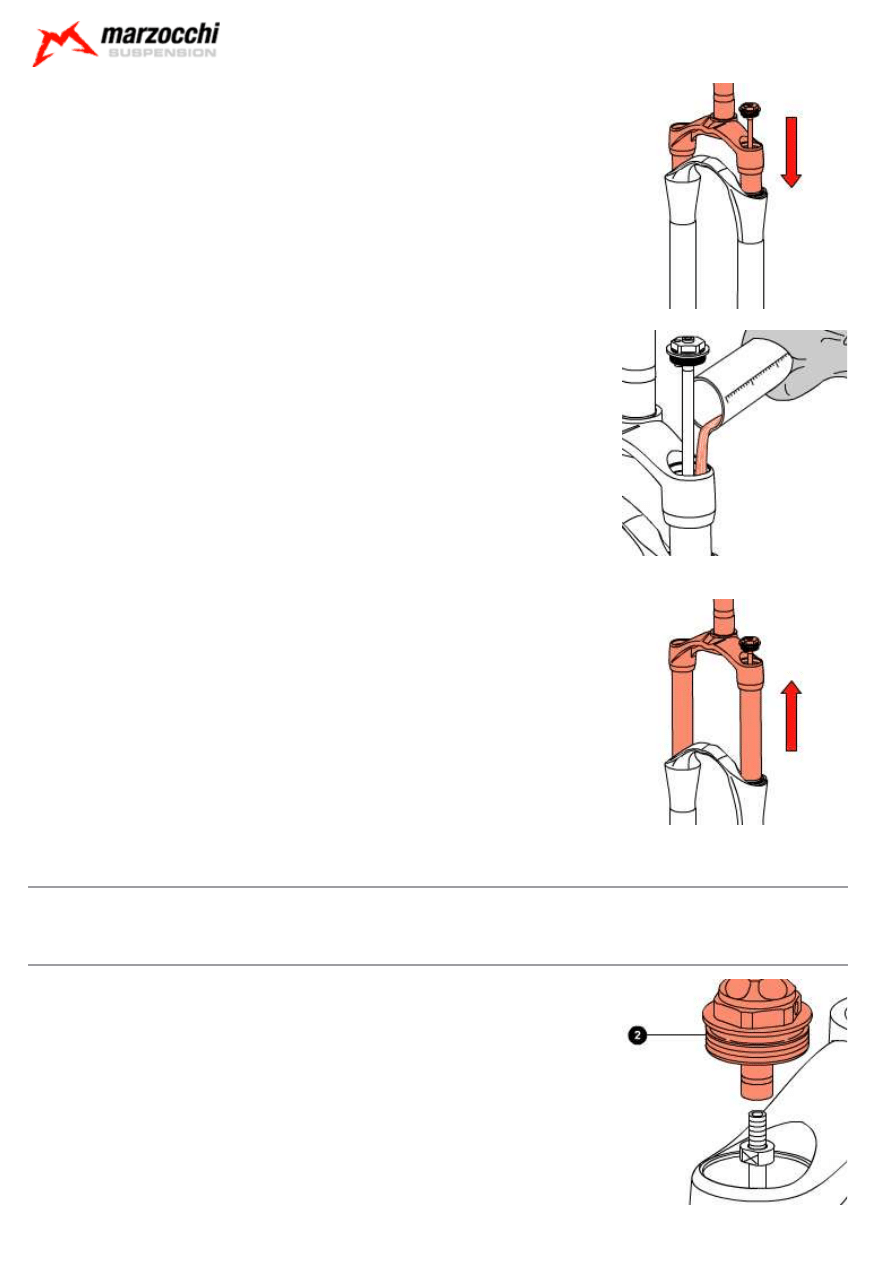 marzocchi
SUSPENSION

2