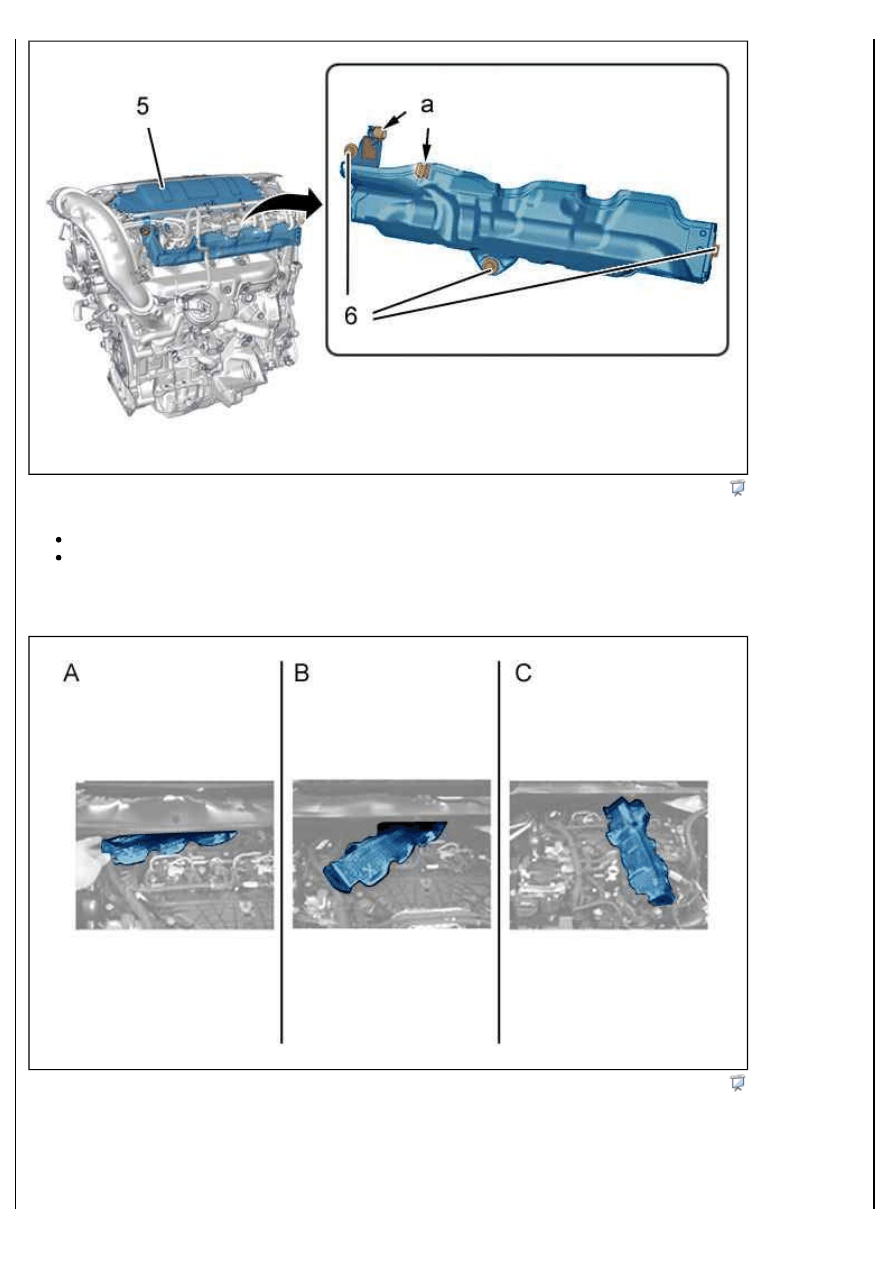 5

a

6

A

B

C