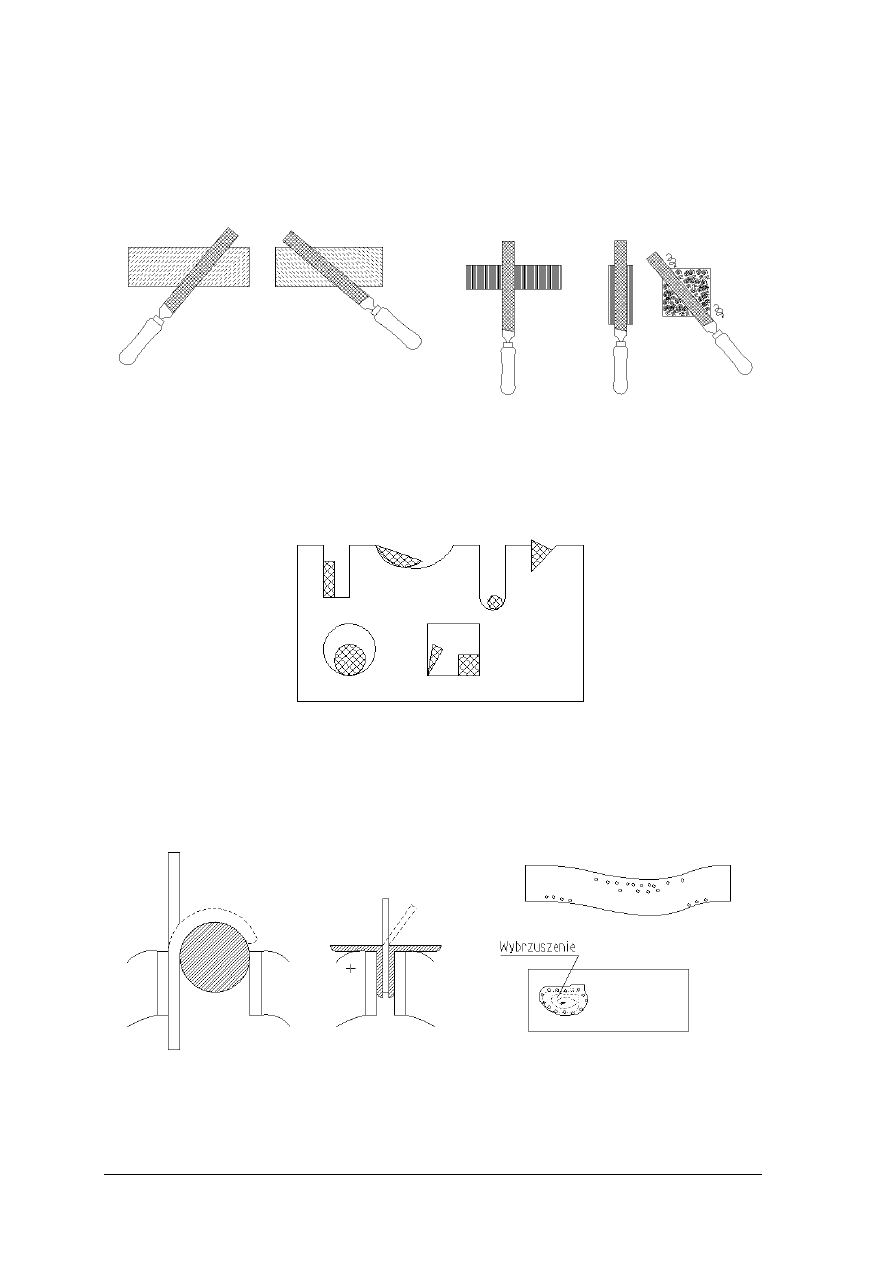 Wybrzuszenie