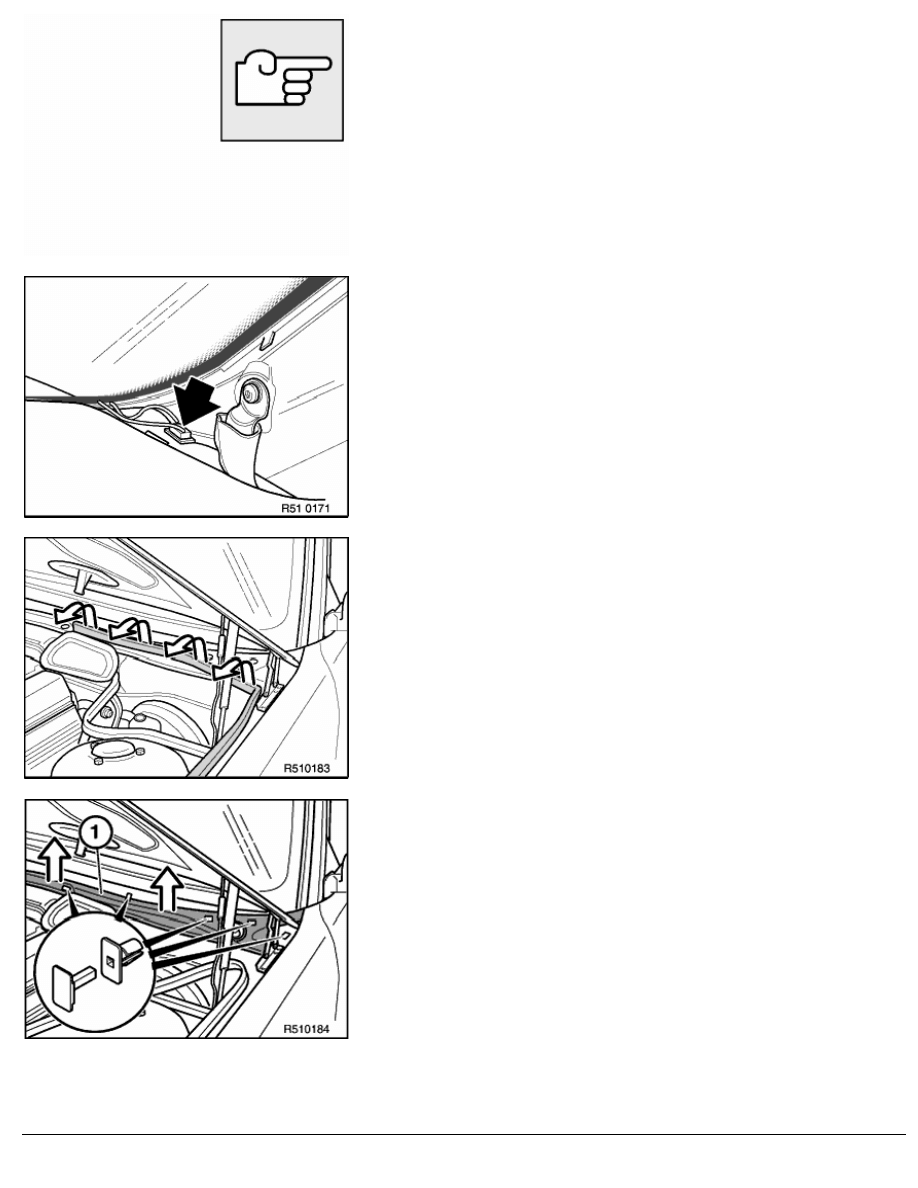 R51 0171

R510183

1

R510184