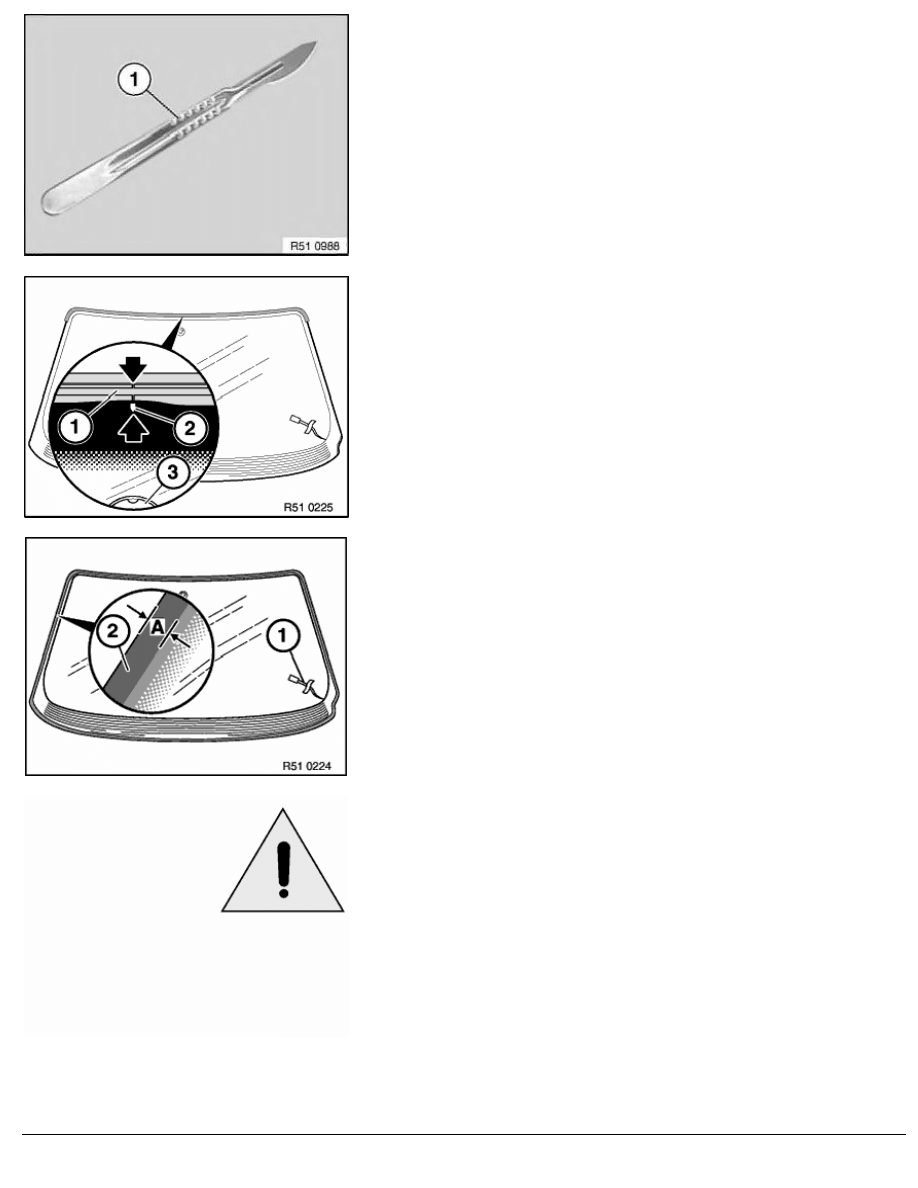 1

R51 0988

1
2
3

R51 0225

2
A
1

R51 0224