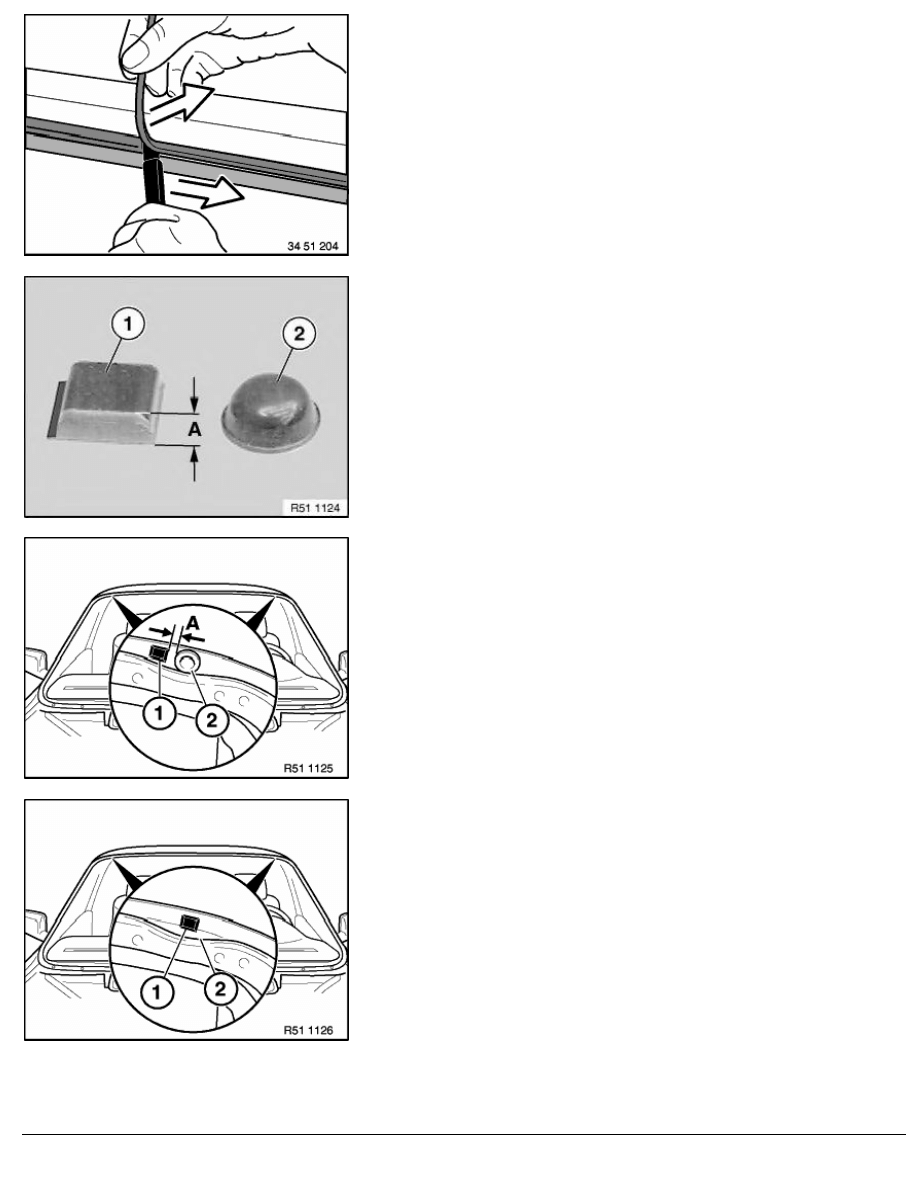 34 51 204

1
2
A
R51 1124

A
1
2
R51 1125

1
2
R51 1126