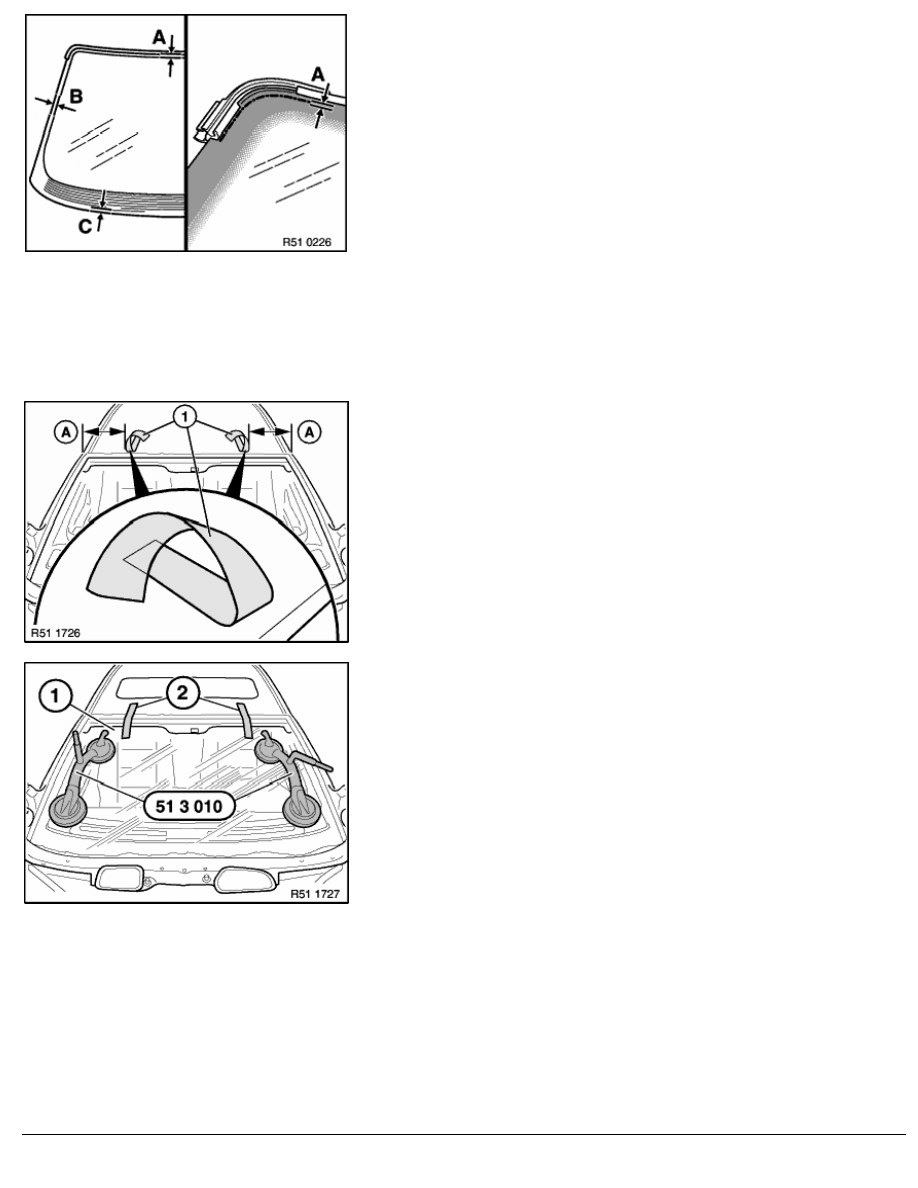 A
B
C
A
R51 0226

A
1
A
R51 1726

1
2
51 3 010
R51 1727