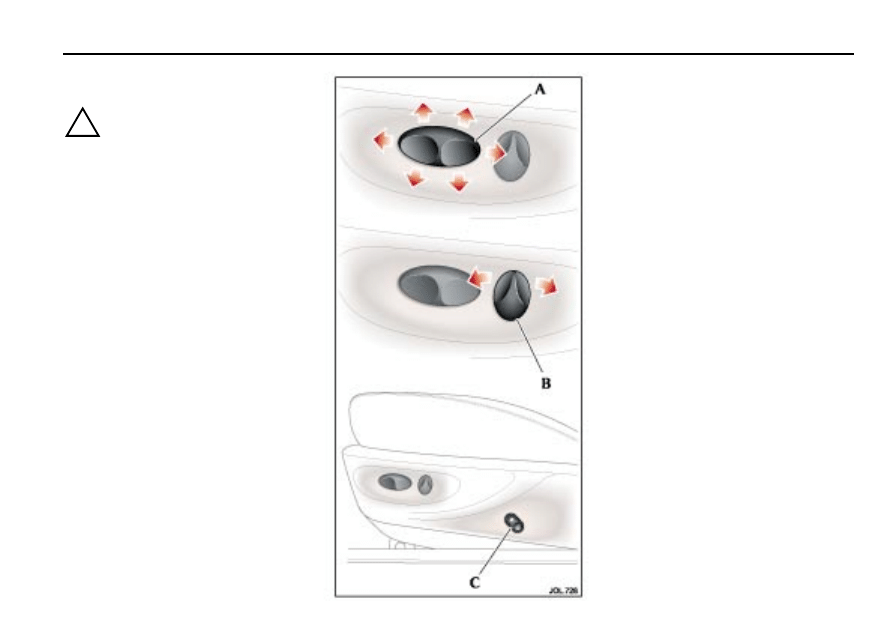 A

B

C

JOL 726