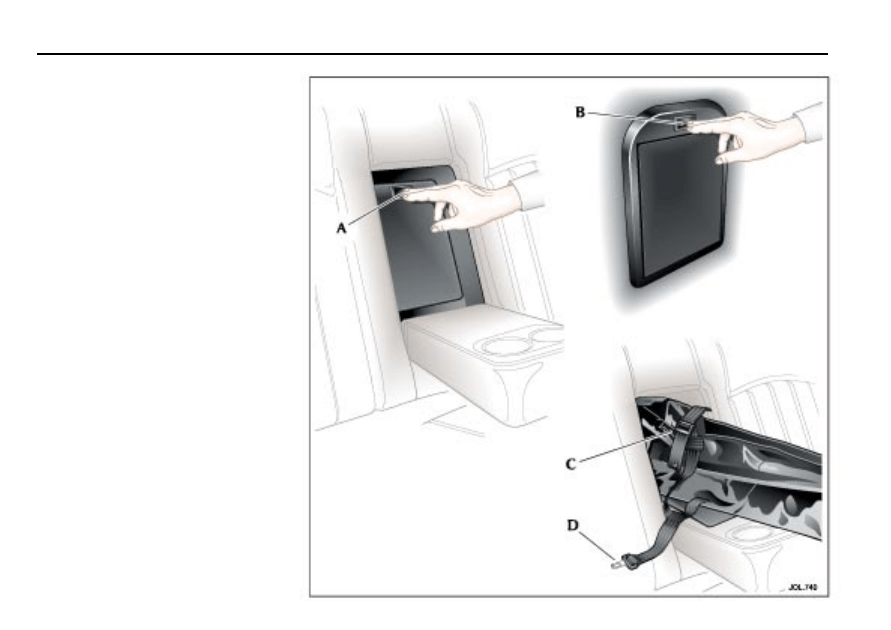 B

A

C

D

JOL.740