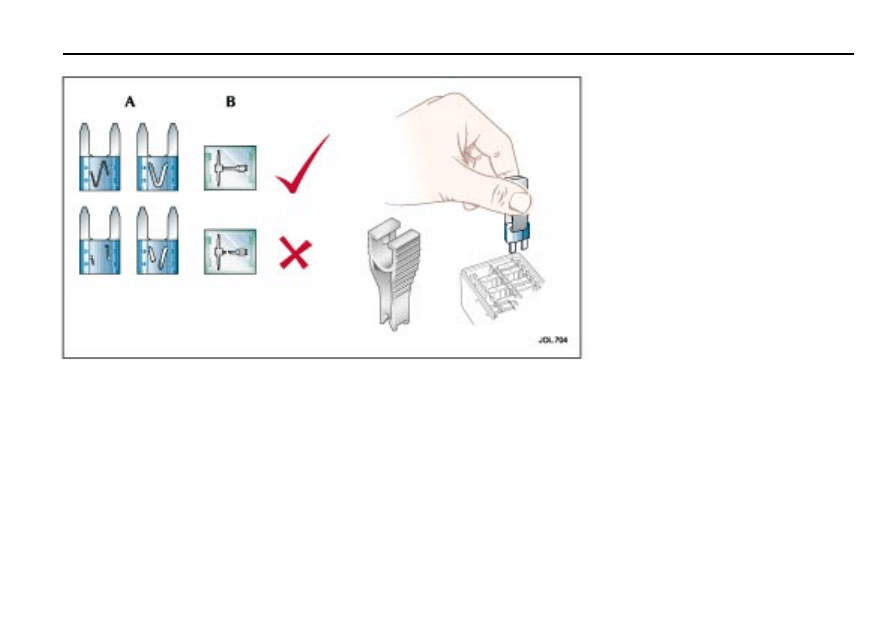 A

B

JOL.704