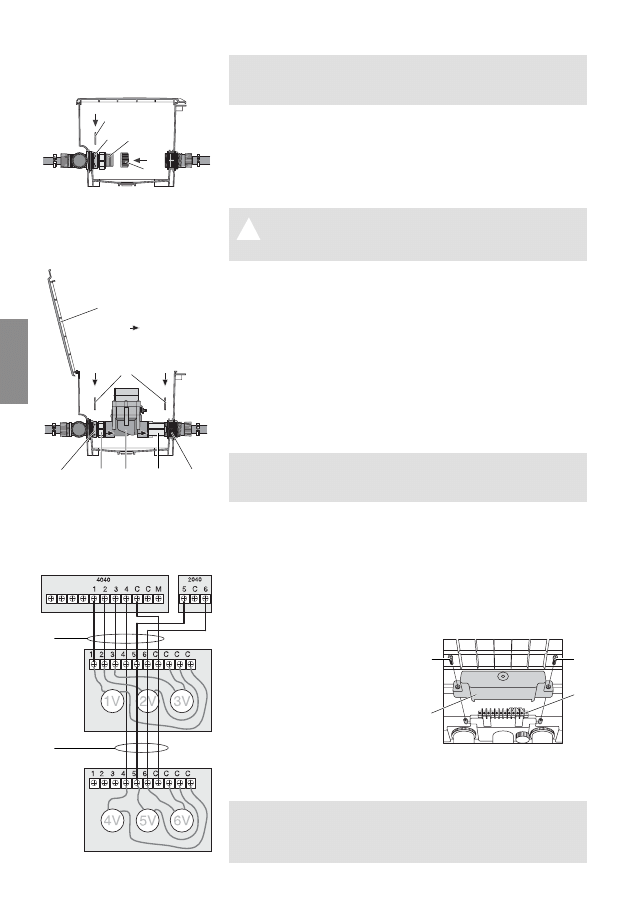 4040

1 2 3 4 C C M

2040

5 C 6

1 2 3 4 5 6 C C C C

1V 2V 3V

1 2 3 4 5 6 C C C C

4V 5V 6V