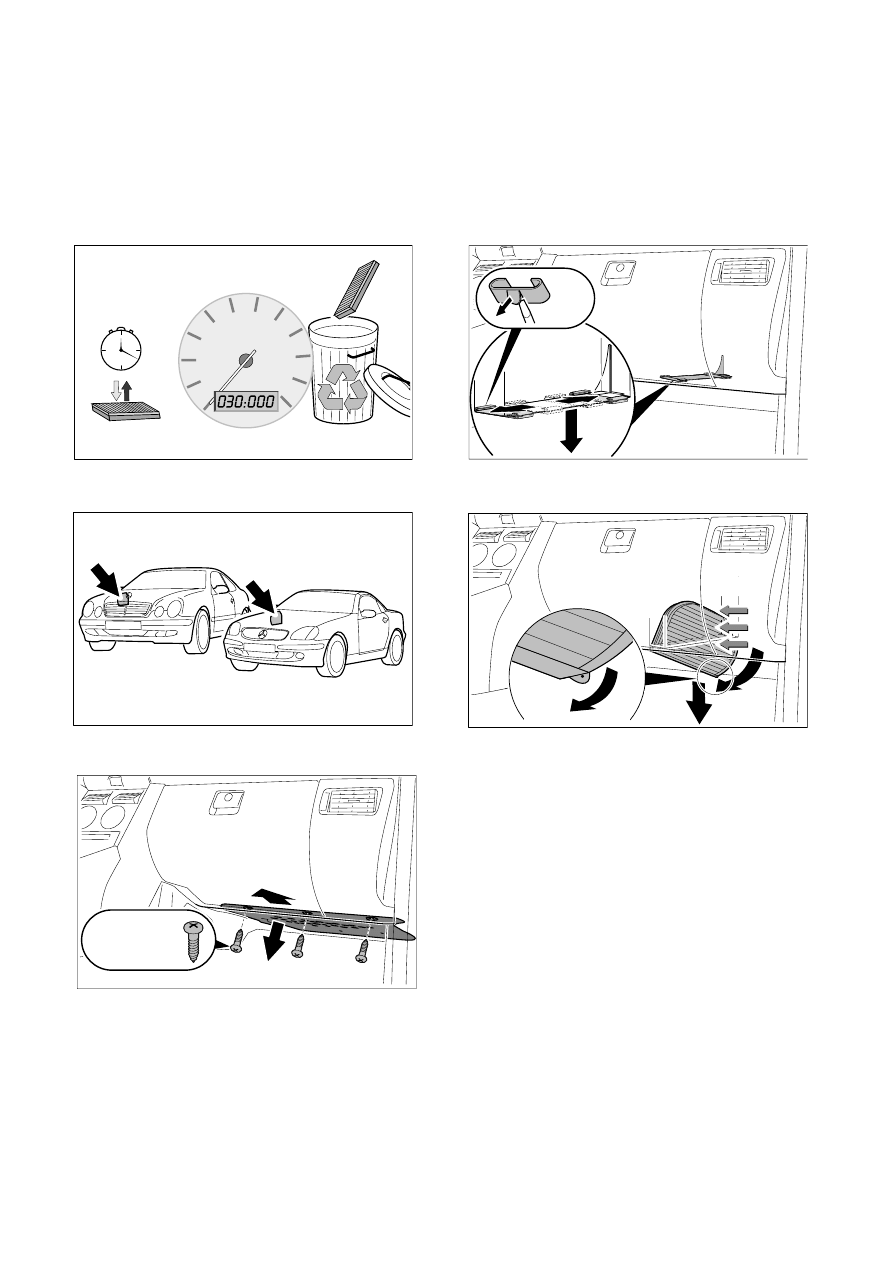 030:000