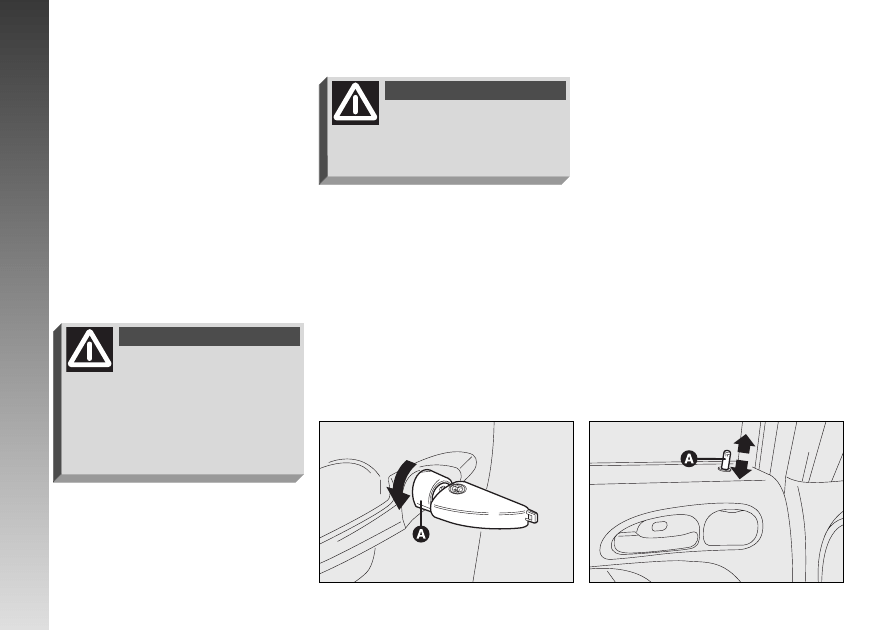 A

A