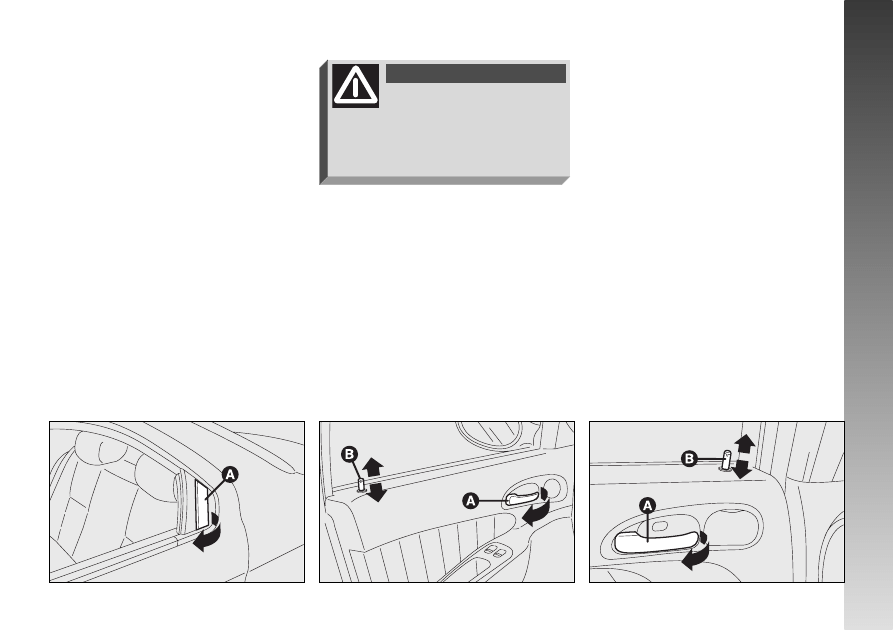 A

B

A

B

A