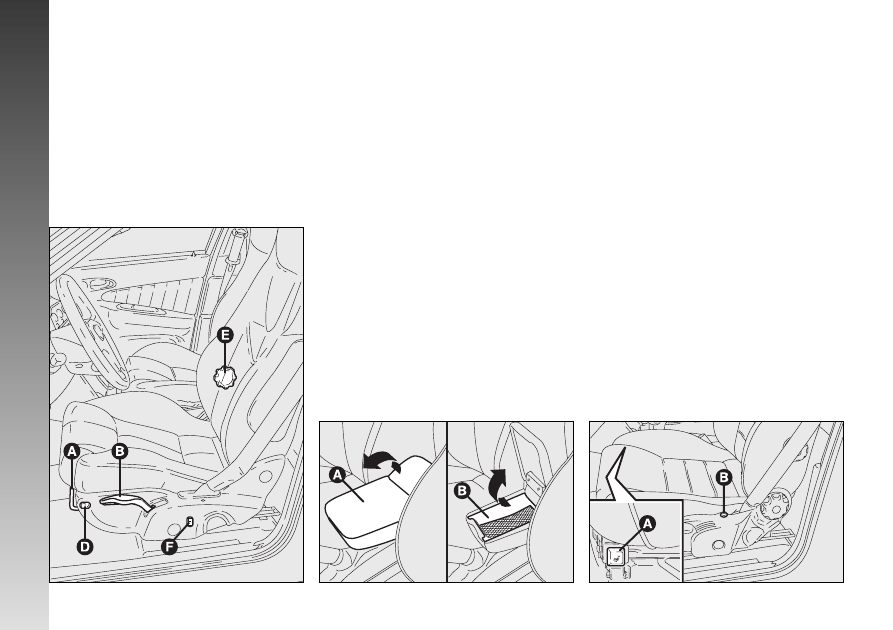 E
A
B
D
F
A
B
B
A