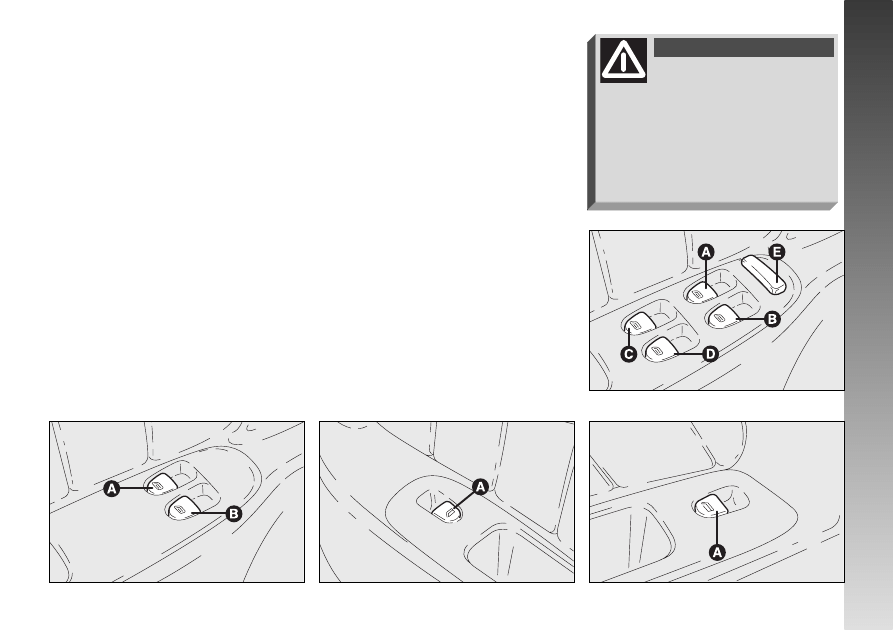 A
E
B
C
D

A
B

A

A