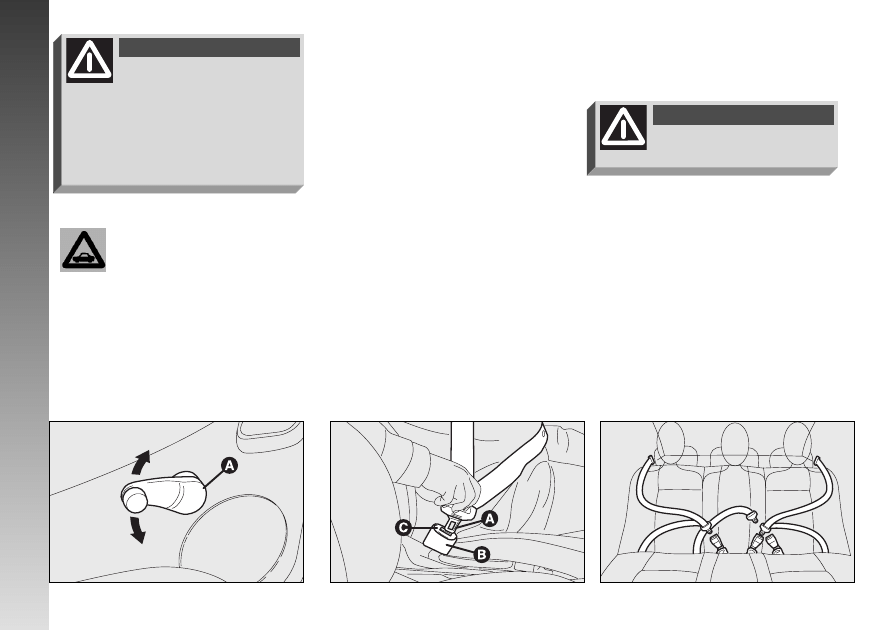 A

C
A
B