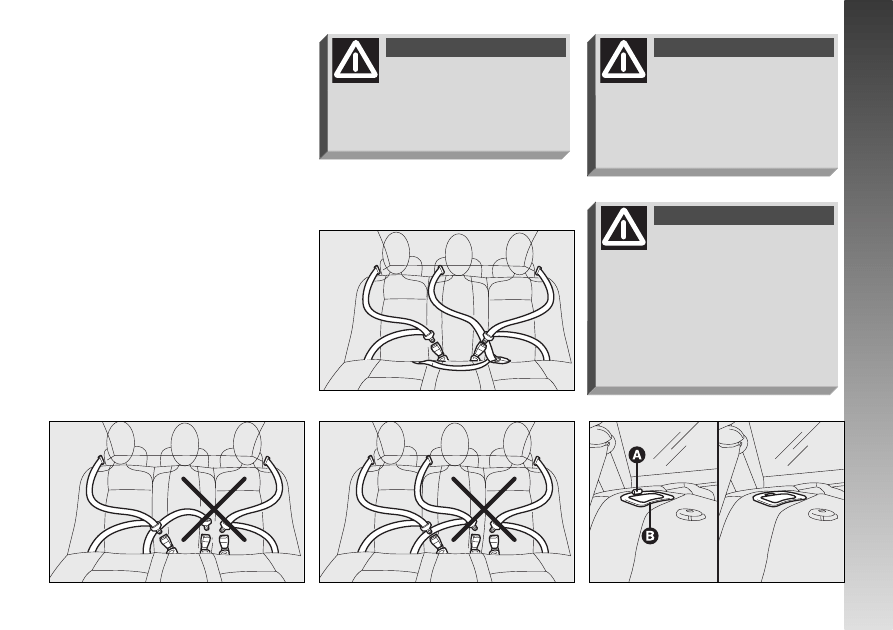 A

B