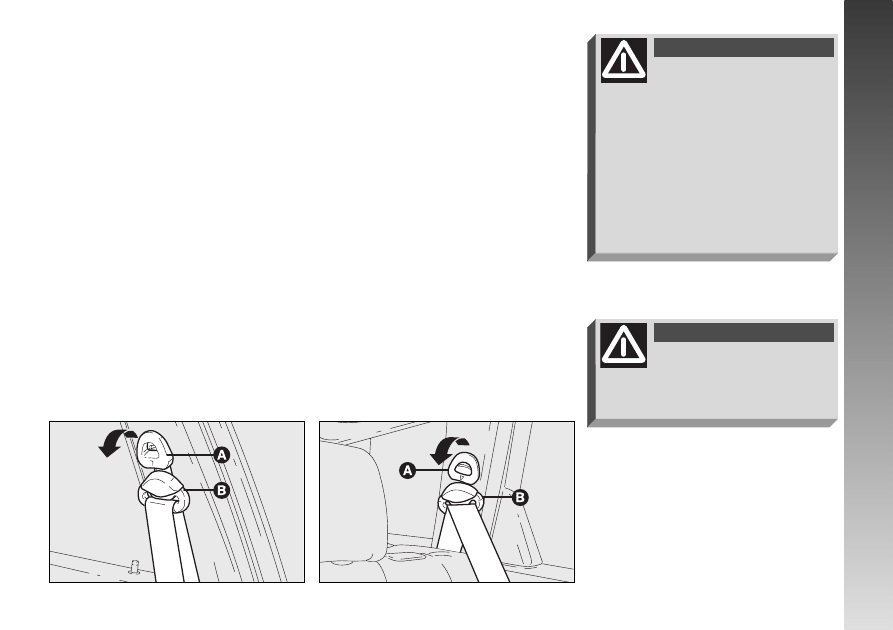 A

B

A

B