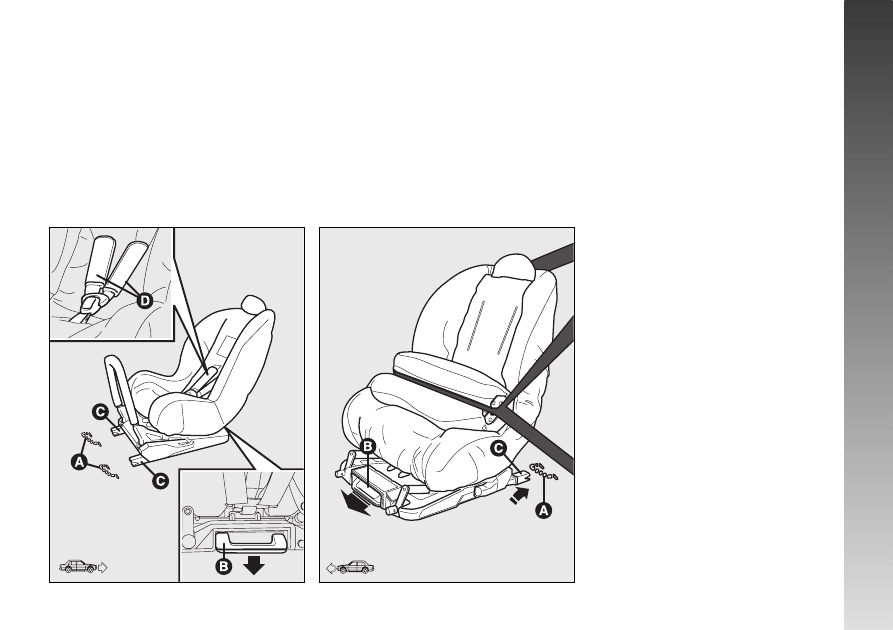 D
C
A
C
B
B
C
A