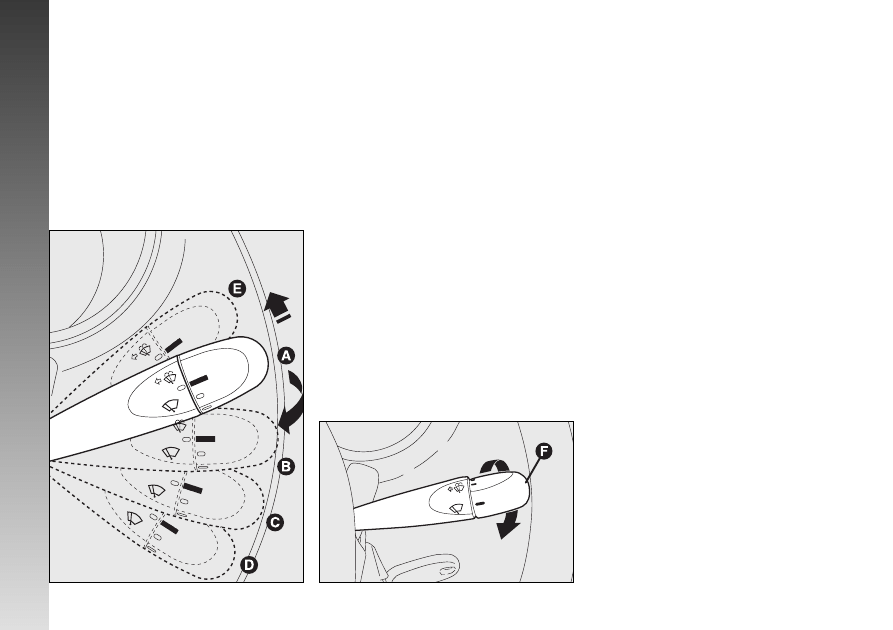 E
A
B
C
D
F