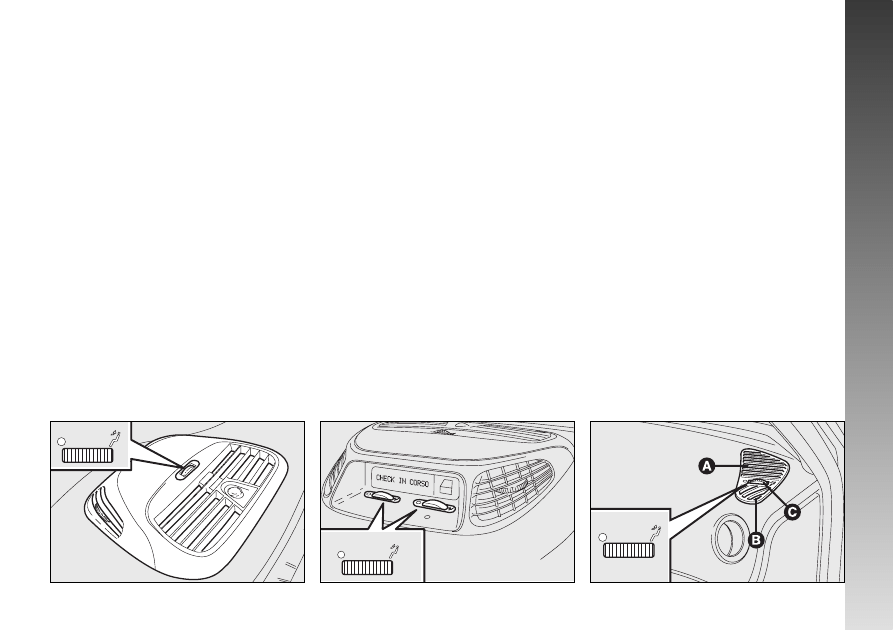 CHECK IN CORSO

A

B

C