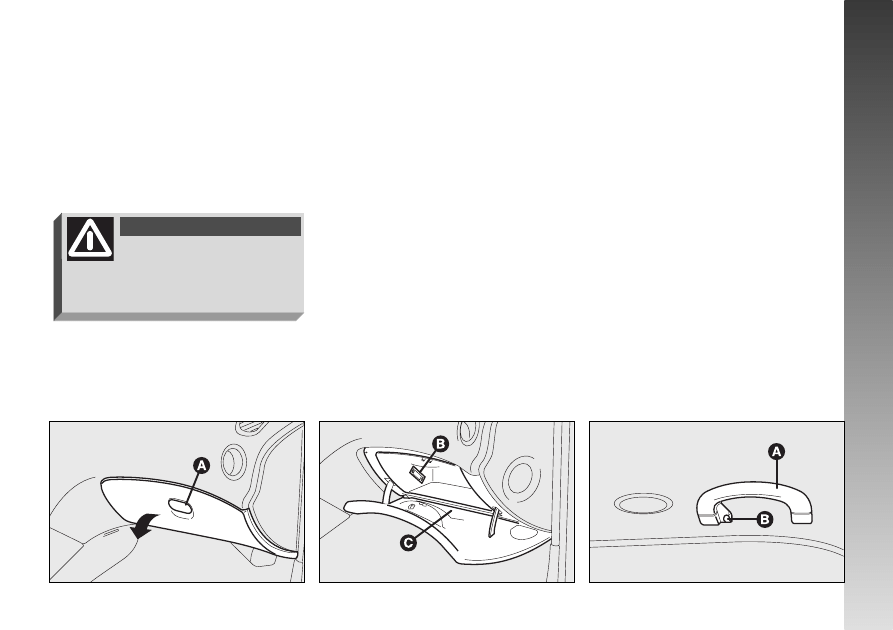 A

B

C

A

B