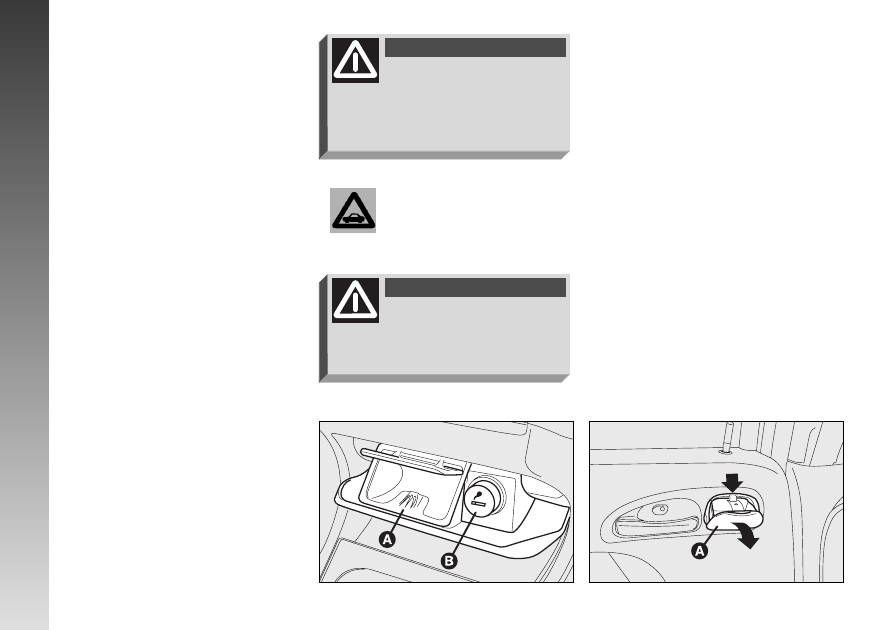 A

B

A