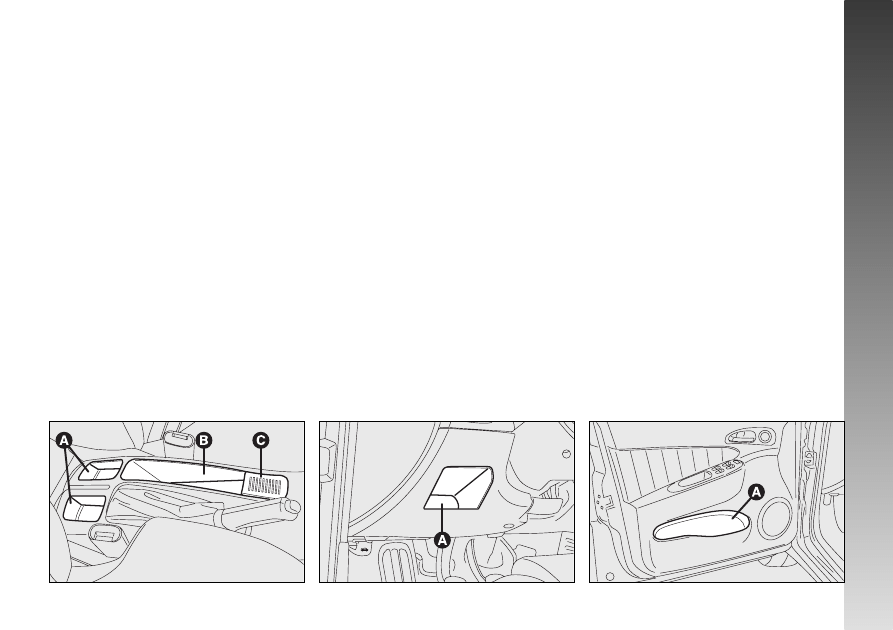 A B C

A

A