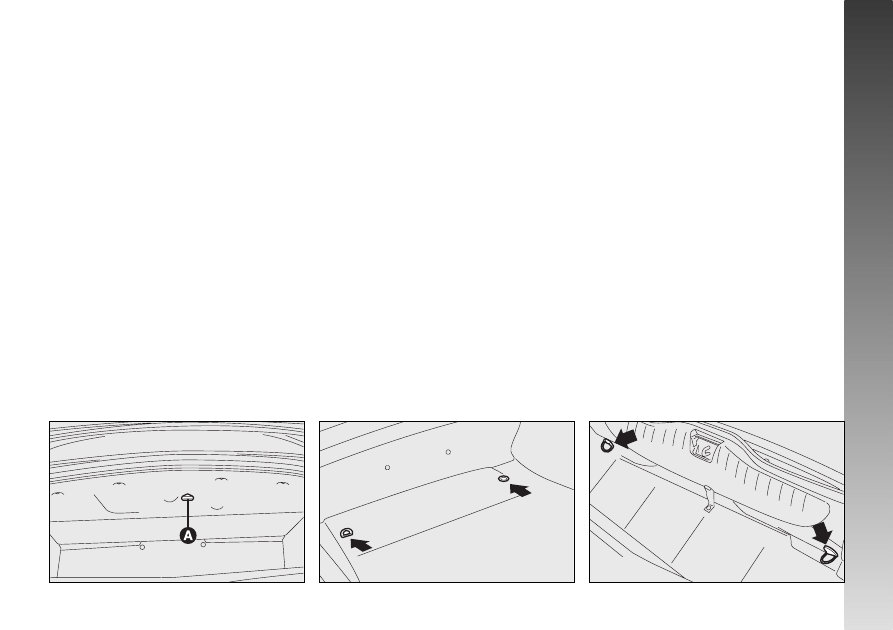 A