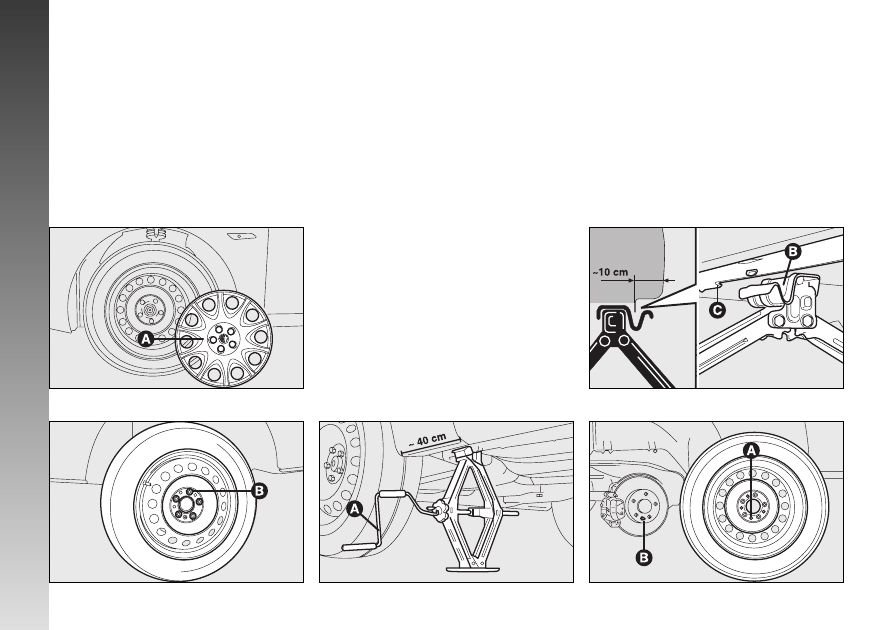 A

~10 cm

B

C

B

~ 40 cm

A

A

B