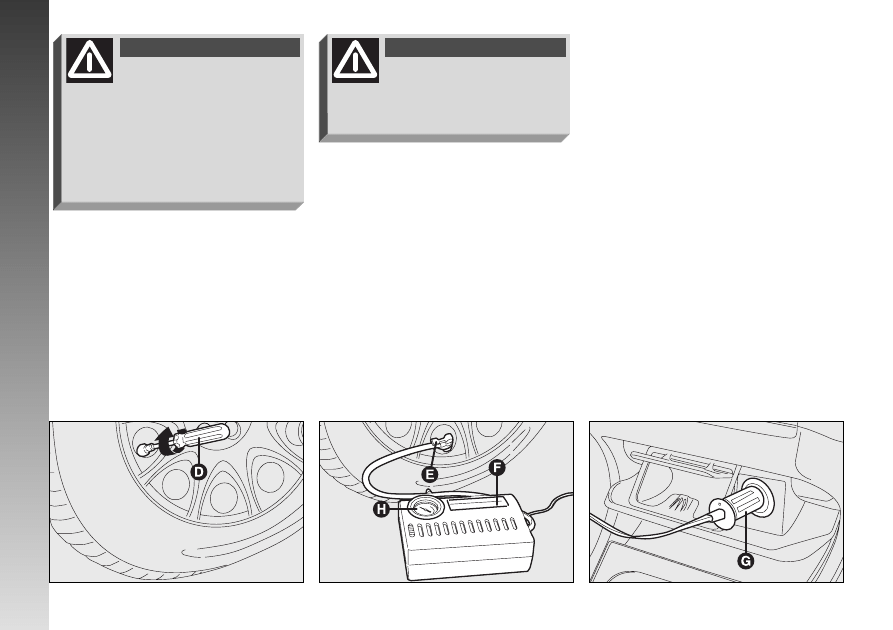 D

E

F

H

G