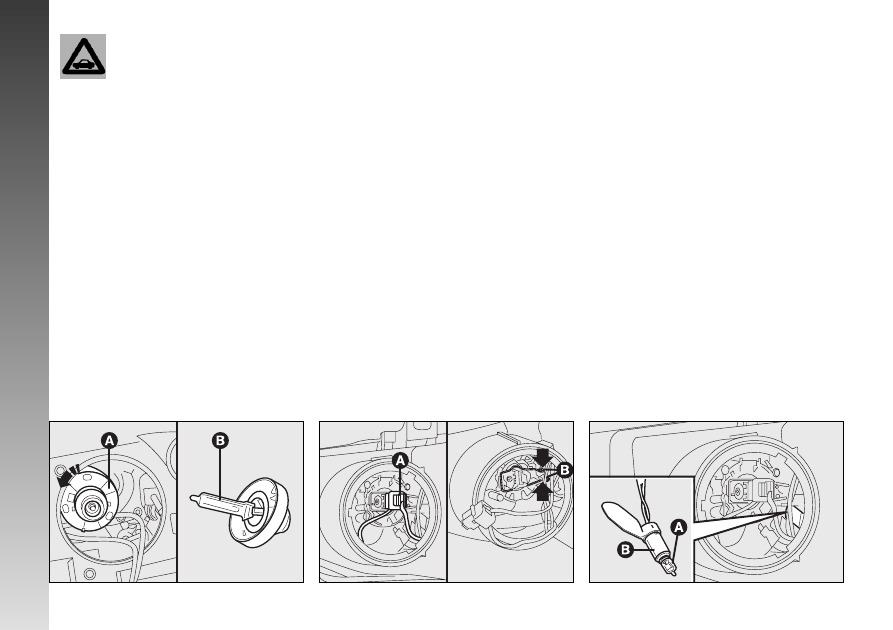 A

B

A

B

B

A